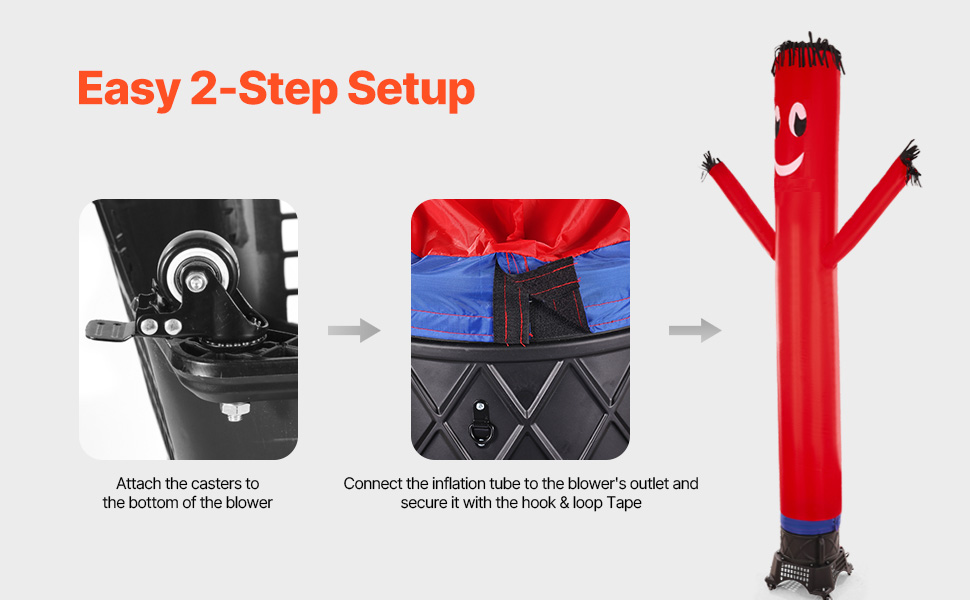 Easy 2-Step Setup

Attach the casters to the bottom of the blower

Connect the inflation tube to the blower's outlet and secure it with the hook & loop Tape