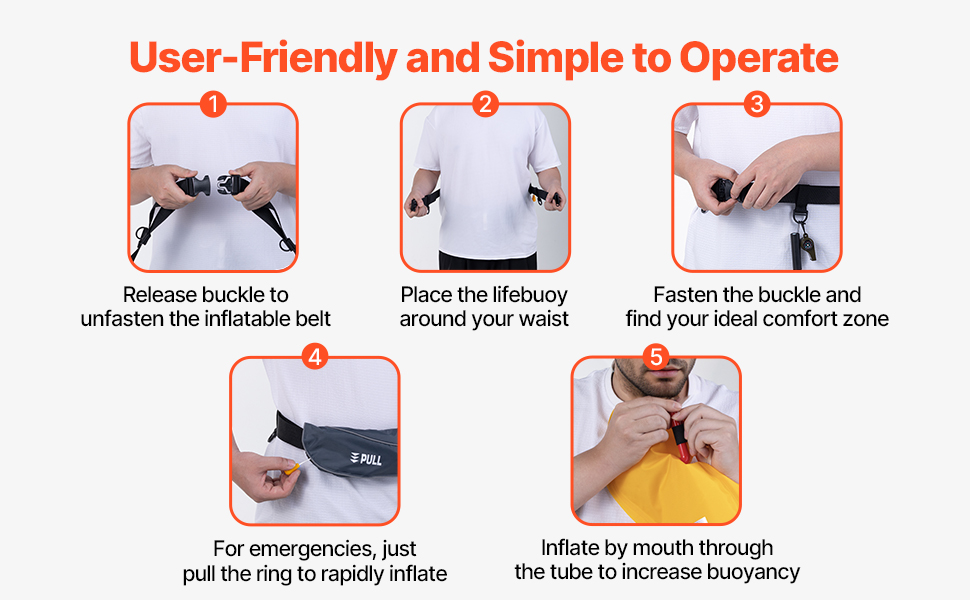 User-Friendly and Simple to Operate

1

Release buckle to unfasten the inflatable belt

2

Place the lifebuoy around your waist

3

Fasten the buckle and find your ideal comfort zone

4

PULL

For emergencies, just pull the ring to rapidly inflate

5

Inflate by mouth through the tube to increase buoyancy