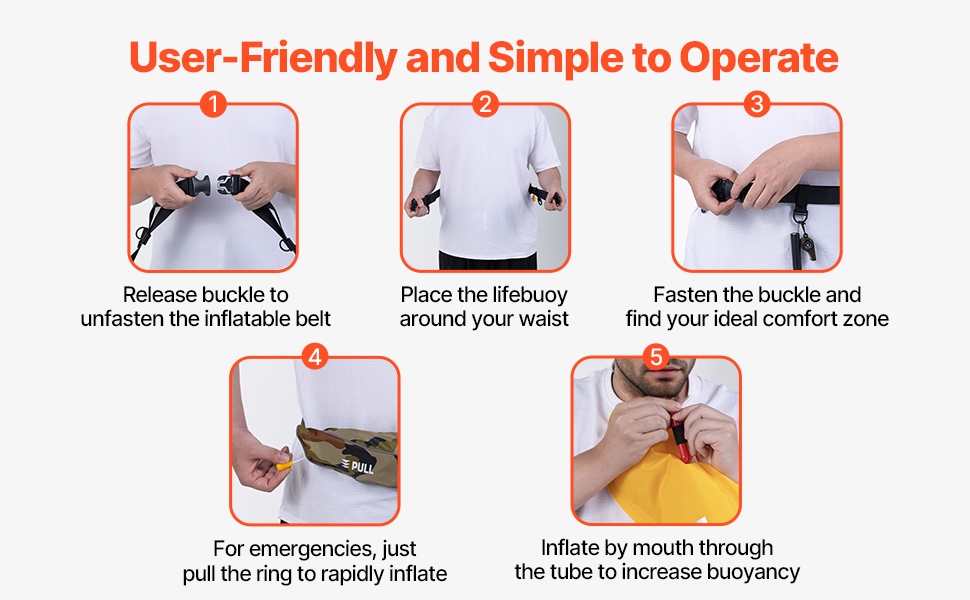 User-Friendly and Simple to Operate

1

Release buckle to unfasten the inflatable belt

2

Place the lifebuoy around your waist

3

Fasten the buckle and find your ideal comfort zone

4

PULL

For emergencies, just pull the ring to rapidly inflate

5

Inflate by mouth through the tube to increase buoyancy