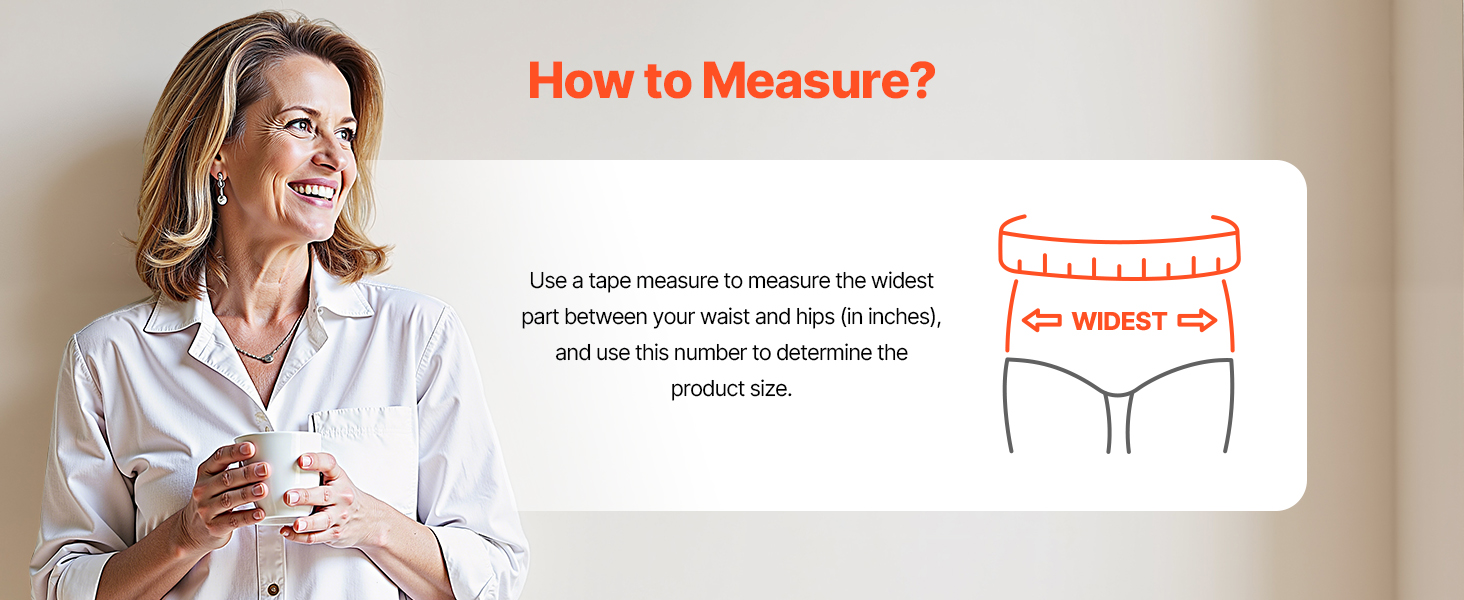 How to Measure?

Use a tape measure to measure the widest part between your waist and hips (in inches), and use this number to determine the product size.

WIDEST