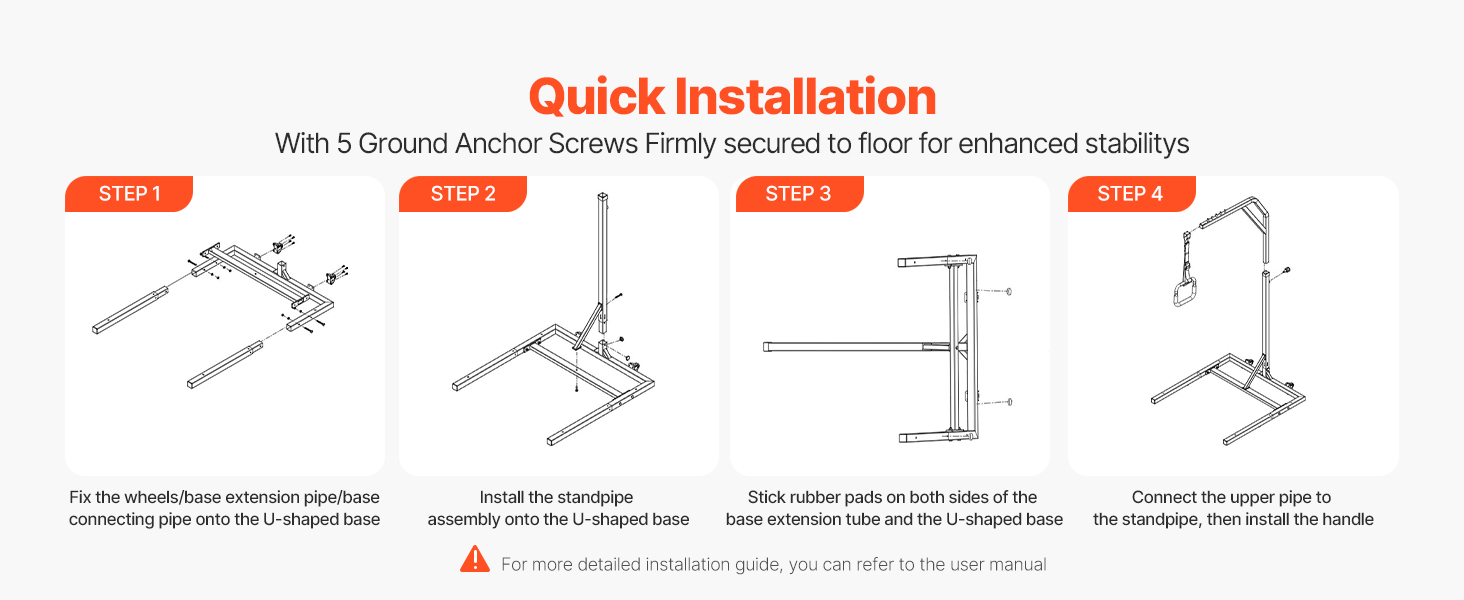 Quick Installation

With 5 Ground Anchor Screws Firmly secured to floor for enhanced stabilitys

STEP 1

Fix the wheels/base extension pipe/base connecting pipe onto the U-shaped base

STEP 2

Install the standpipe assembly onto the U-shaped base

STEP 3

Stick rubber pads on both sides of the base extension tube and the U-shaped base

STEP 4

Connect the upper pipe to the standpipe, then install the handle

For more detailed installation guide, you can refer to the user manual