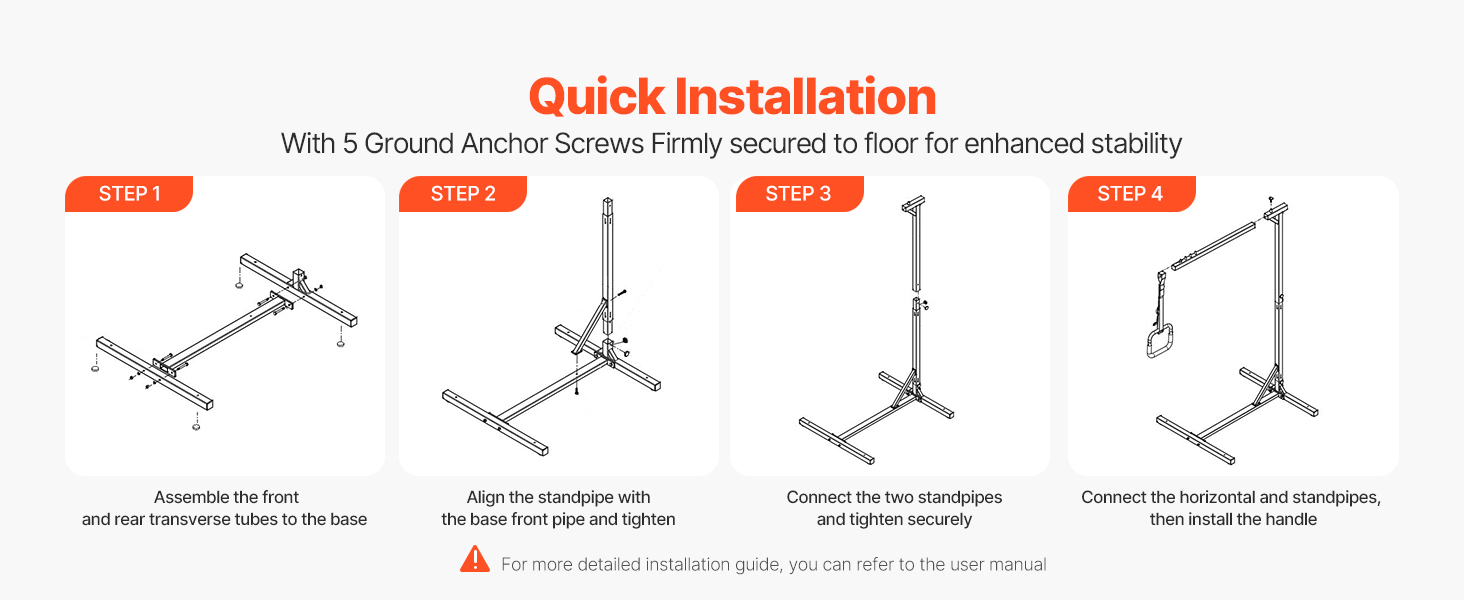 Quick Installation

With 5 Ground Anchor Screws Firmly secured to floor for enhanced stability

STEP 1

Assemble the front and rear transverse tubes to the base

STEP 2

Align the standpipe with the base front pipe and tighten

STEP 3

Connect the two standpipes and tighten securely

STEP 4

Connect the horizontal and standpipes, then install the handle

For more detailed installation guide, you can refer to the user manual