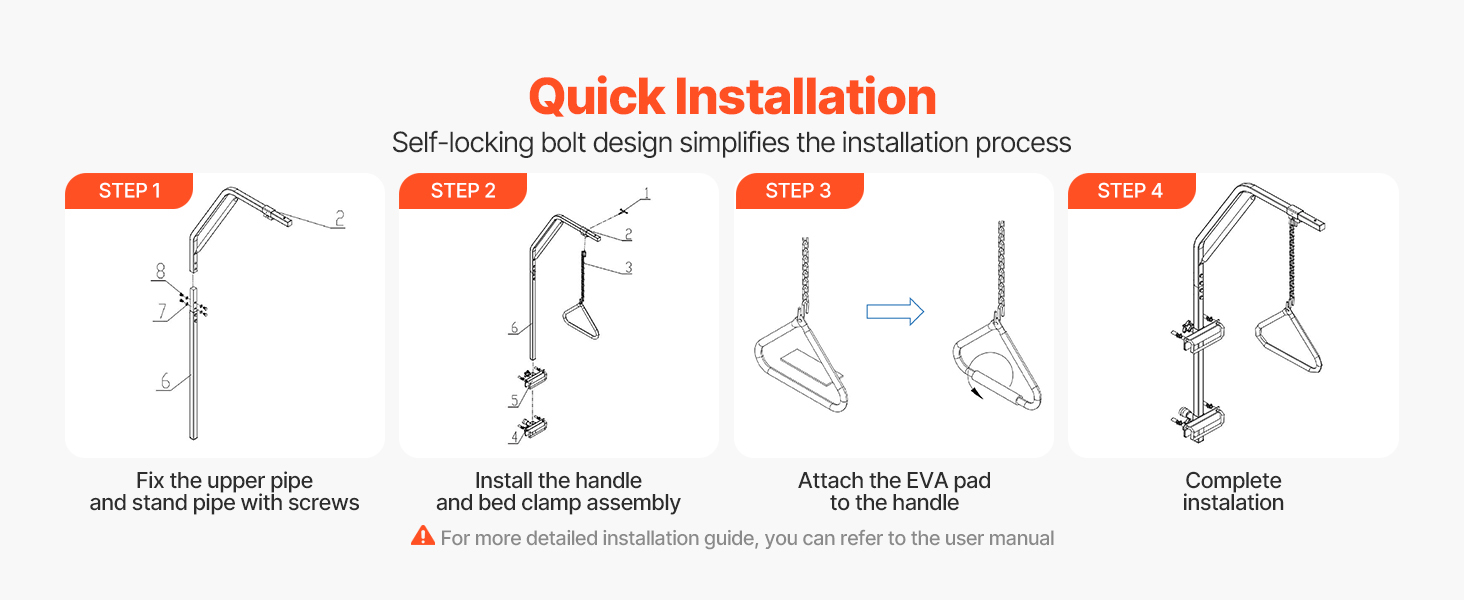 Quick Installation

Self-locking bolt design simplifies the installation process

STEP 1

2

8

7

6

Fix the upper pipe and stand pipe with screws

STEP 2

1

2

3

6

5

4

Install the handle and bed clamp assembly

STEP 3

Attach the EVA pad to the handle

STEP 4

Complete instalation

For more detailed installation guide, you can refer to the user manual