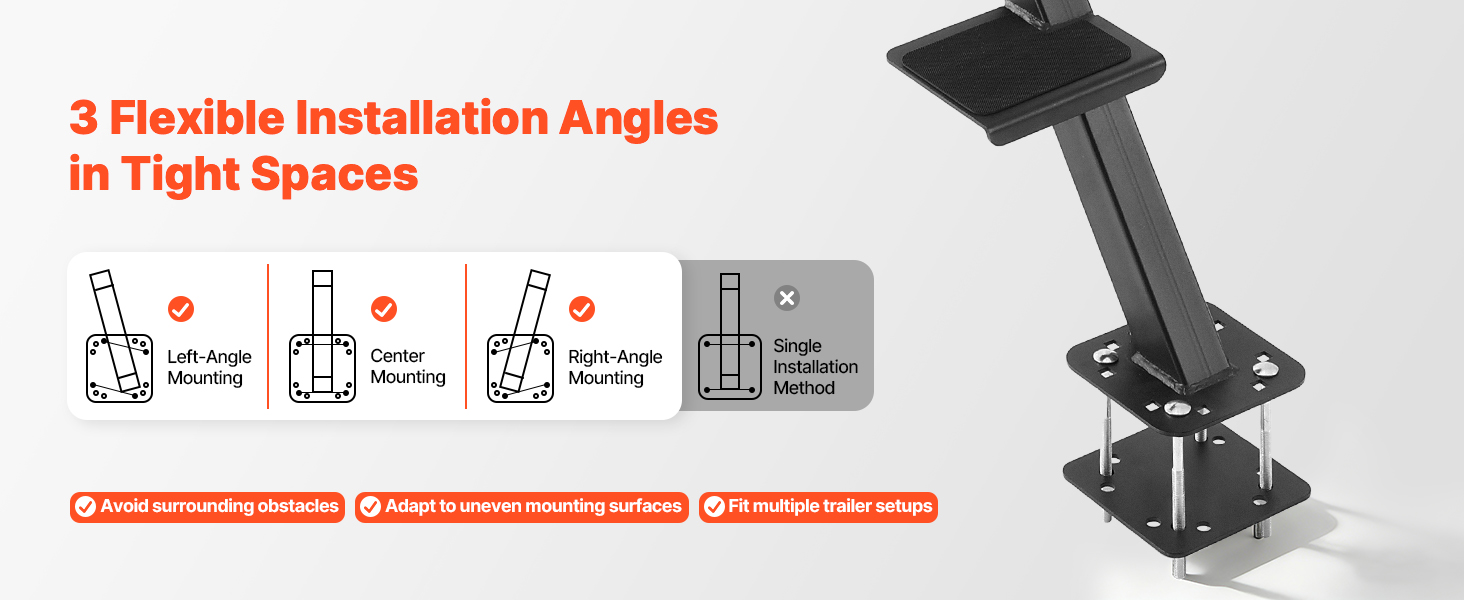 3 Flexible Installation Angles in Tight Spaces

Left-Angle Mounting

Center Mounting

Right-Angle Mounting

Single Installation Method

Avoid surrounding obstacles

Adapt to uneven mounting surfaces

Fit multiple trailer setups