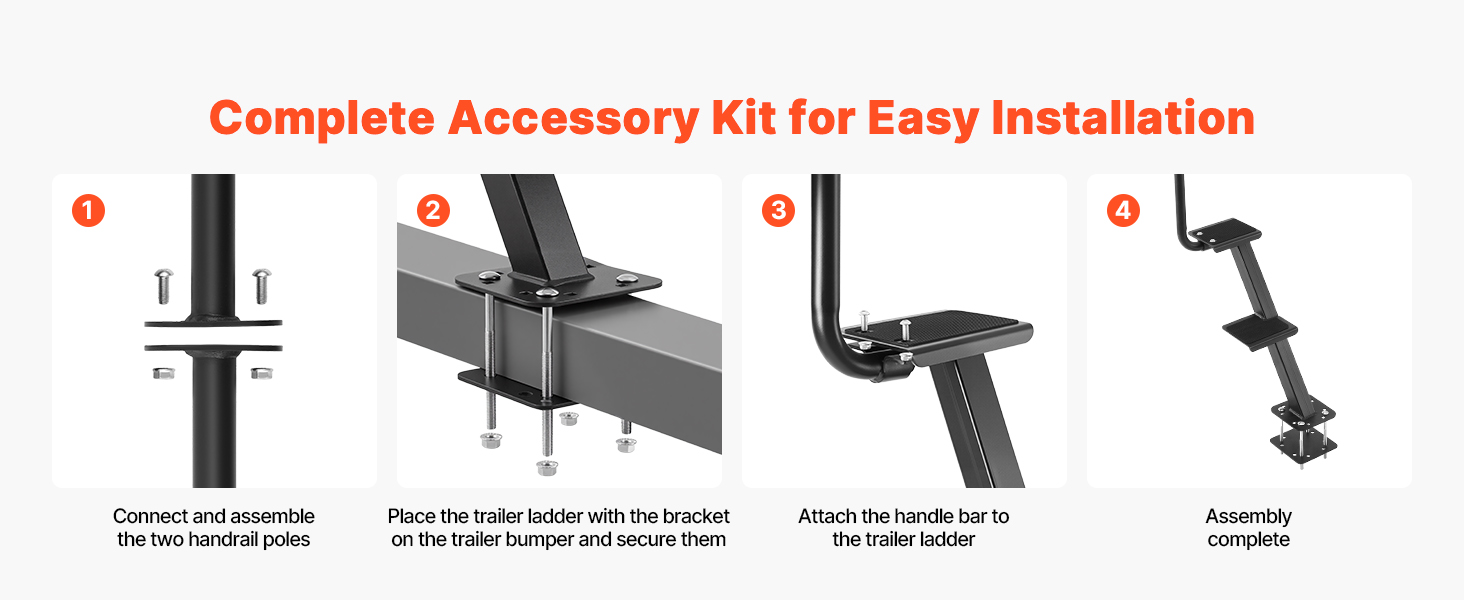 Complete Accessory Kit for Easy Installation

1

Connect and assemble the two handrail poles

2

Place the trailer ladder with the bracket on the trailer bumper and secure them

3

Attach the handle bar to the trailer ladder

4

Assembly complete