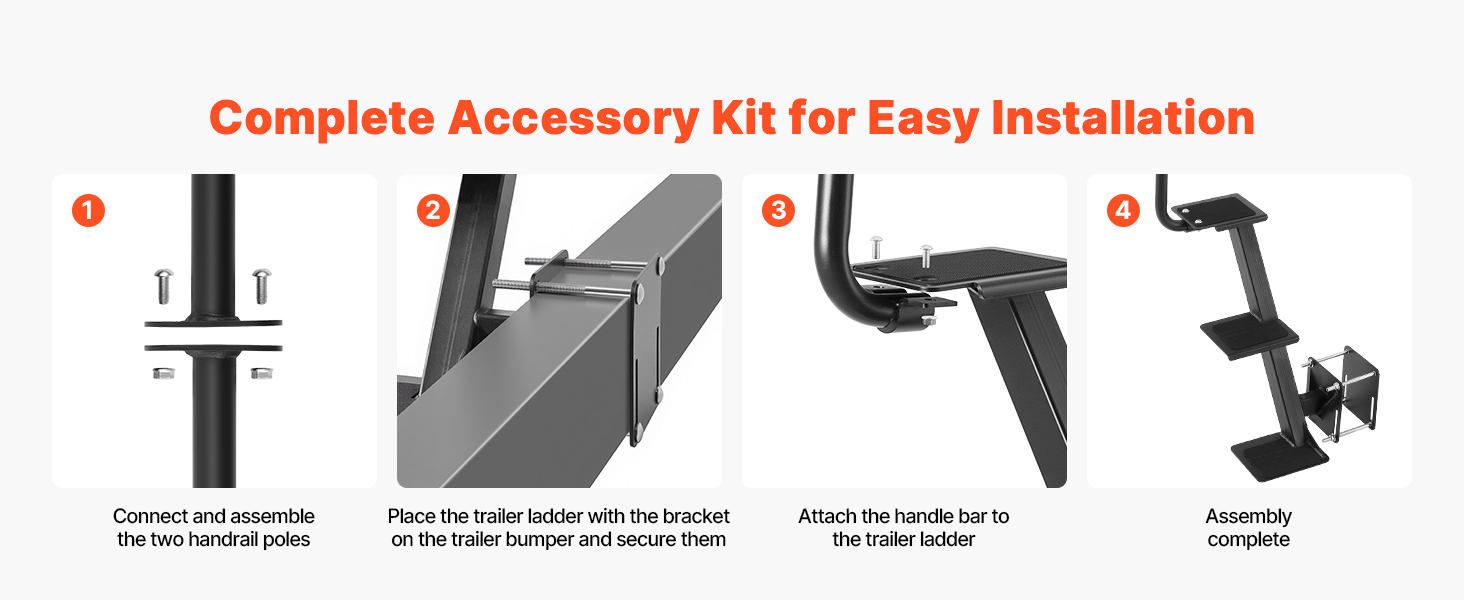 Complete Accessory Kit for Easy Installation

1

Connect and assemble the two handrail poles

2

Place the trailer ladder with the bracket on the trailer bumper and secure them

3

Attach the handle bar to the trailer ladder

4

Assembly complete