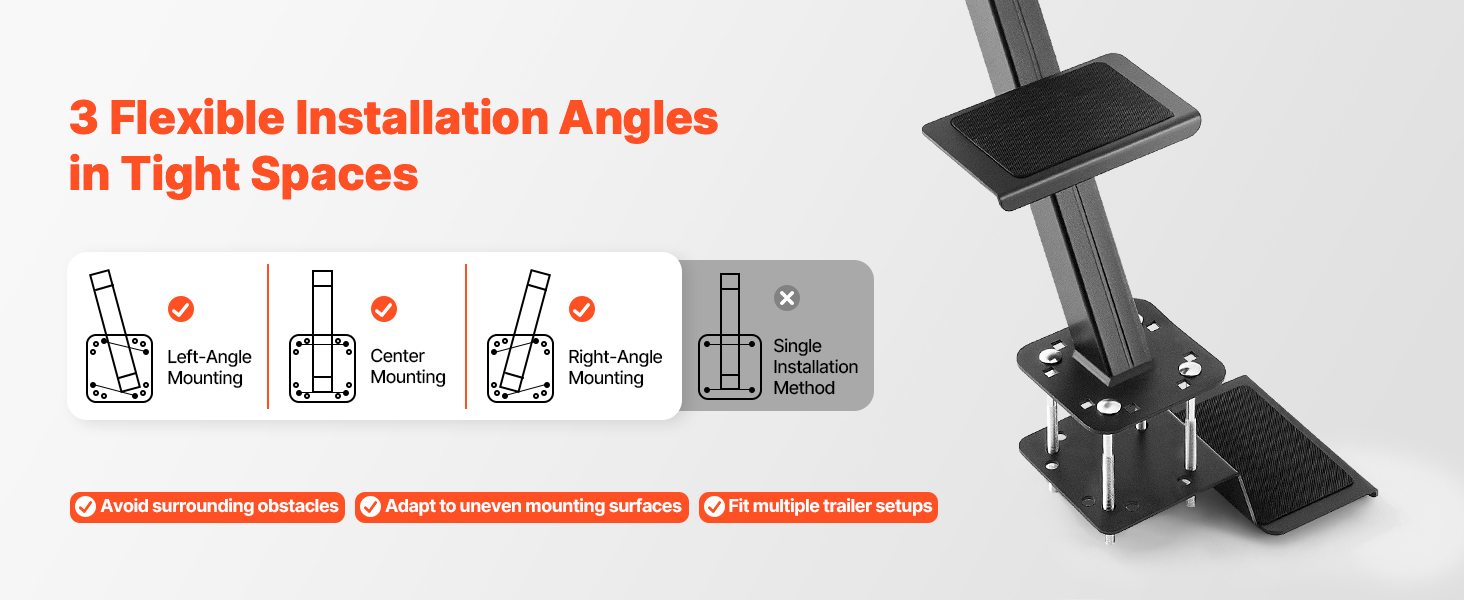 3 Flexible Installation Angles in Tight Spaces

Left-Angle Mounting

Center Mounting

Right-Angle Mounting

Single Installation Method

Avoid surrounding obstacles

Adapt to uneven mounting surfaces

Fit multiple trailer setups