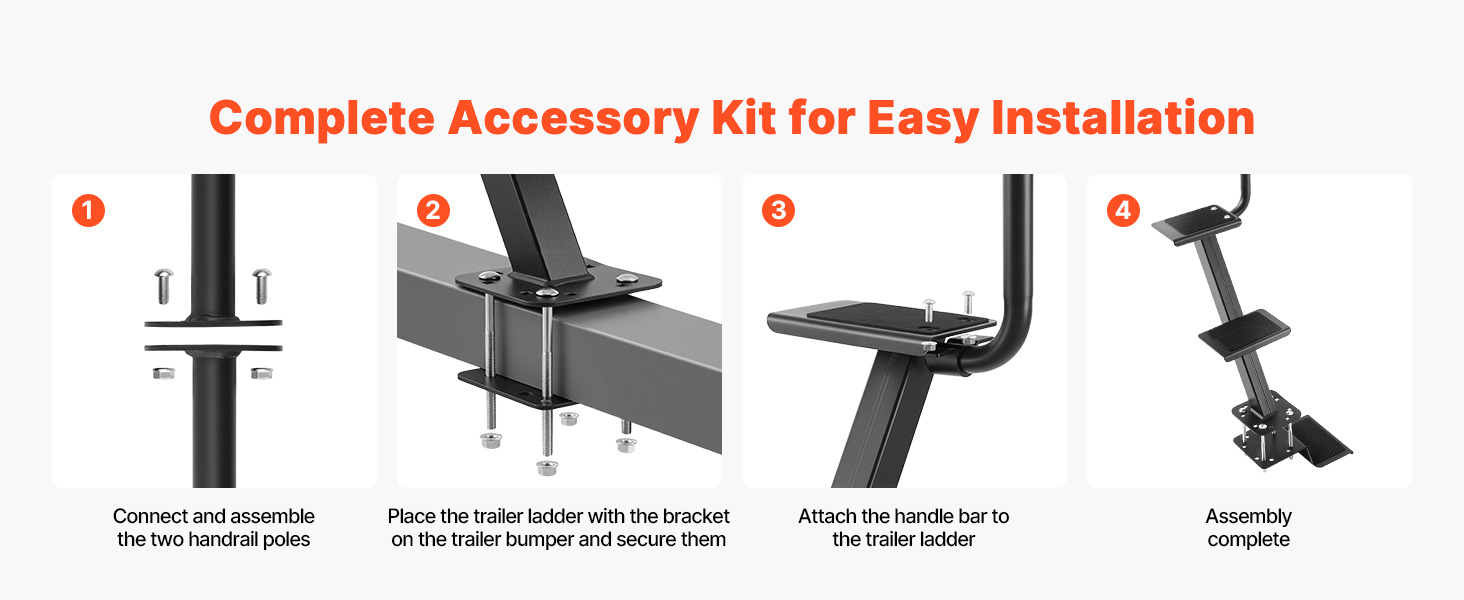 Complete Accessory Kit for Easy Installation

1

Connect and assemble the two handrail poles

2

Place the trailer ladder with the bracket on the trailer bumper and secure them

3

Attach the handle bar to the trailer ladder

4

Assembly complete