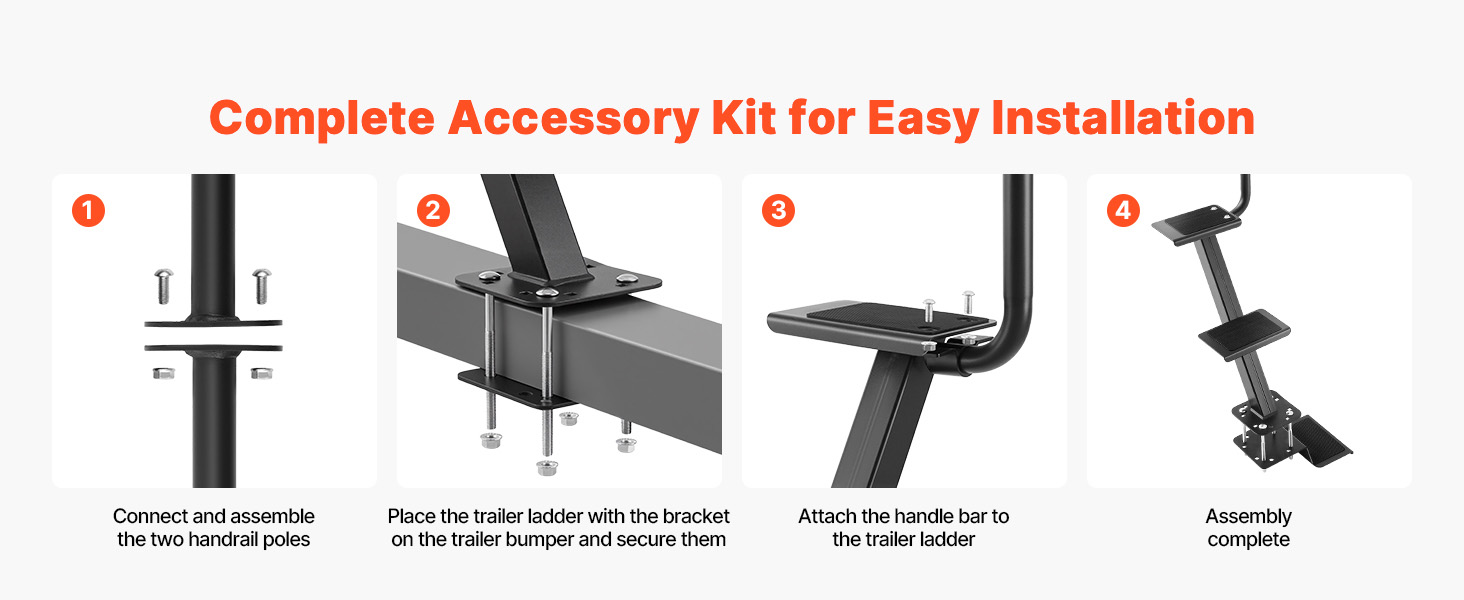 Complete Accessory Kit for Easy Installation

1

Connect and assemble the two handrail poles

2

Place the trailer ladder with the bracket on the trailer bumper and secure them

3

Attach the handle bar to the trailer ladder

4

Assembly complete