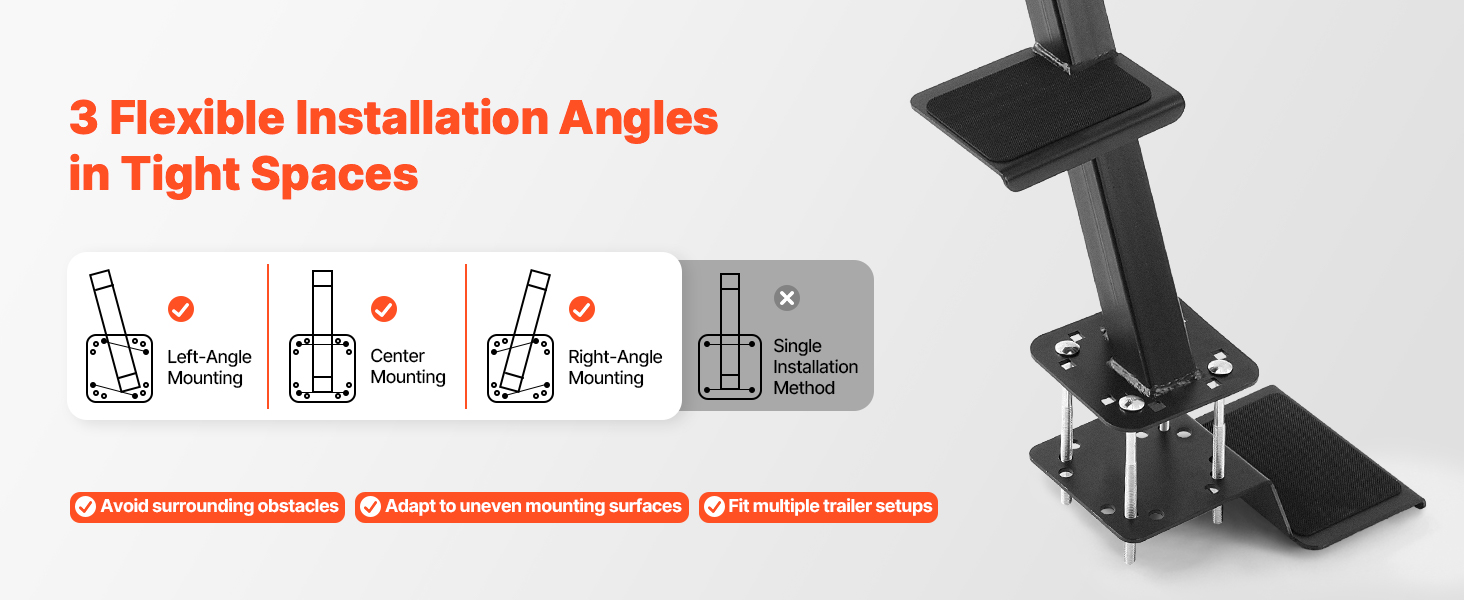 3 Flexible Installation Angles in Tight Spaces

Left-Angle Mounting

Center Mounting

Right-Angle Mounting

Single Installation Method

Avoid surrounding obstacles

Adapt to uneven mounting surfaces

Fit multiple trailer setups