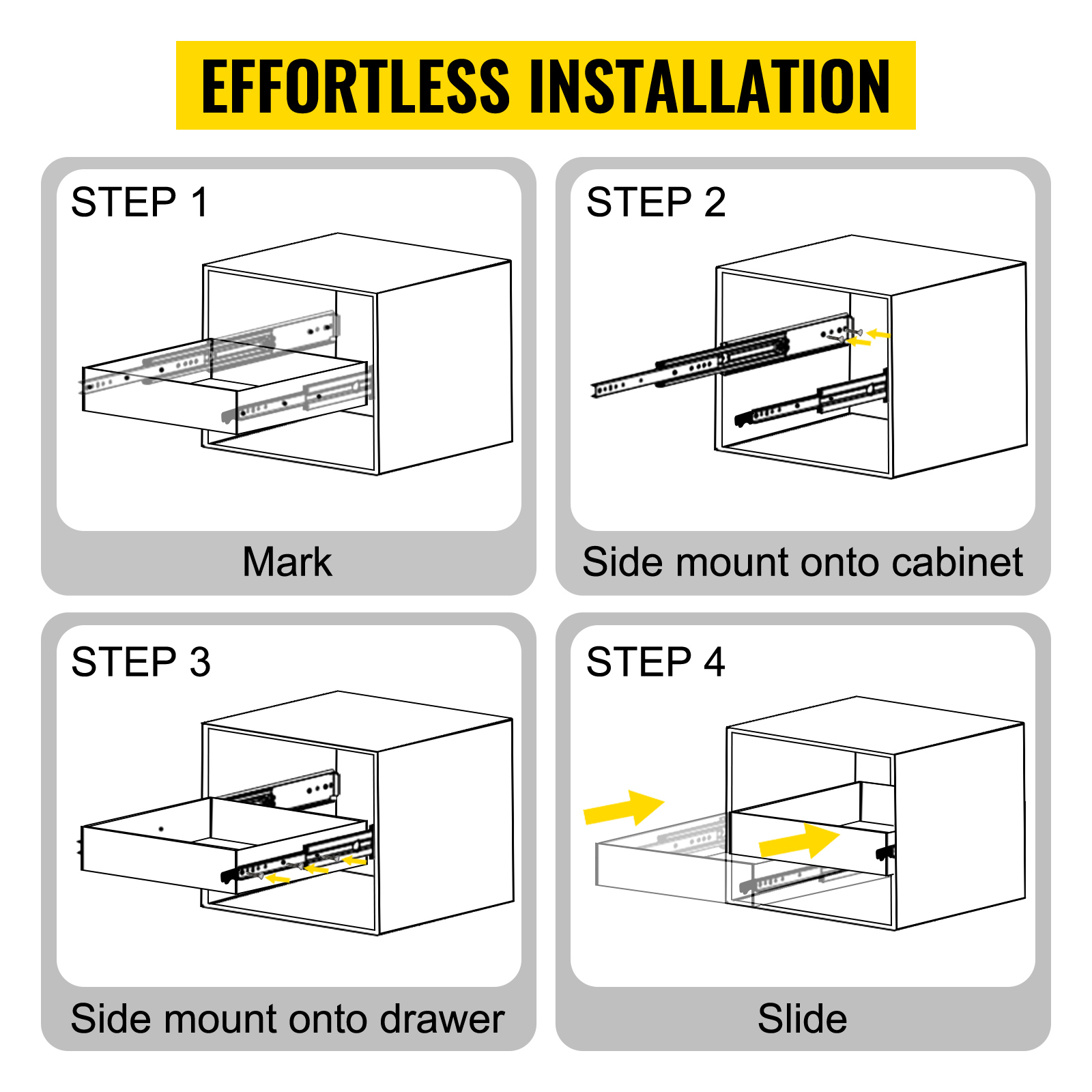 EFFORTLESS INSTALLATION

STEP 1

Mark

STEP 2

Side mount onto cabinet

STEP 3

Side mount onto drawer

STEP 4

Slide