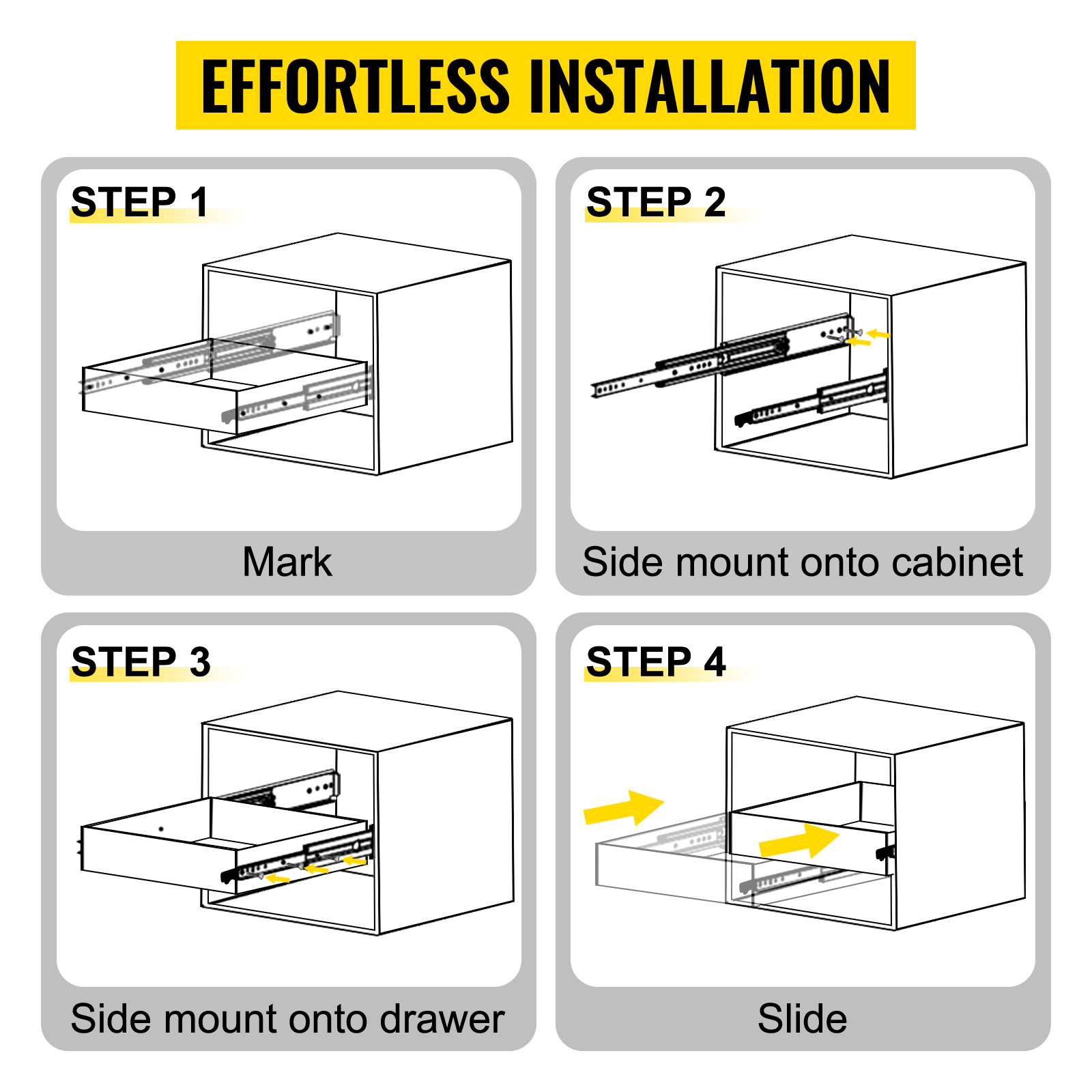 EFFORTLESS INSTALLATION

STEP 1

Mark

STEP 2

Side mount onto cabinet

STEP 3

Side mount onto drawer

STEP 4

Slide