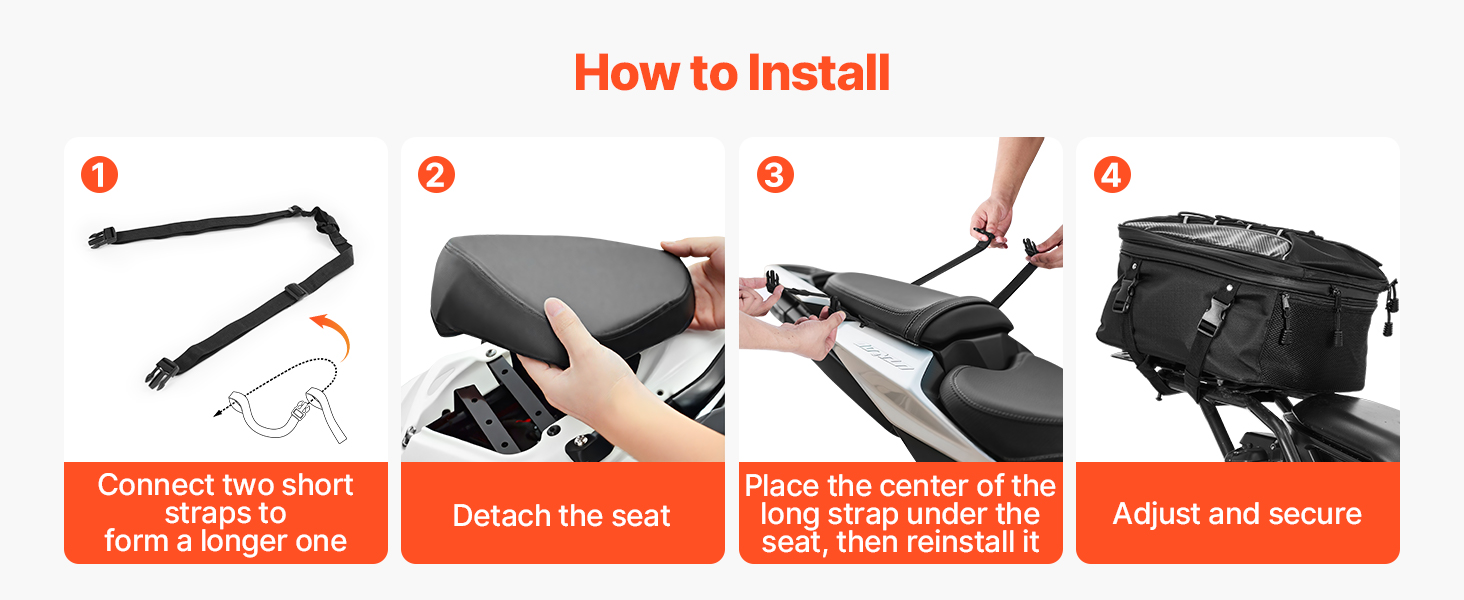 How to Install

1

Connect two short straps to form a longer one

2

Detach the seat

3

Place the center of the long strap under the seat, then reinstall it

4

Adjust and secure