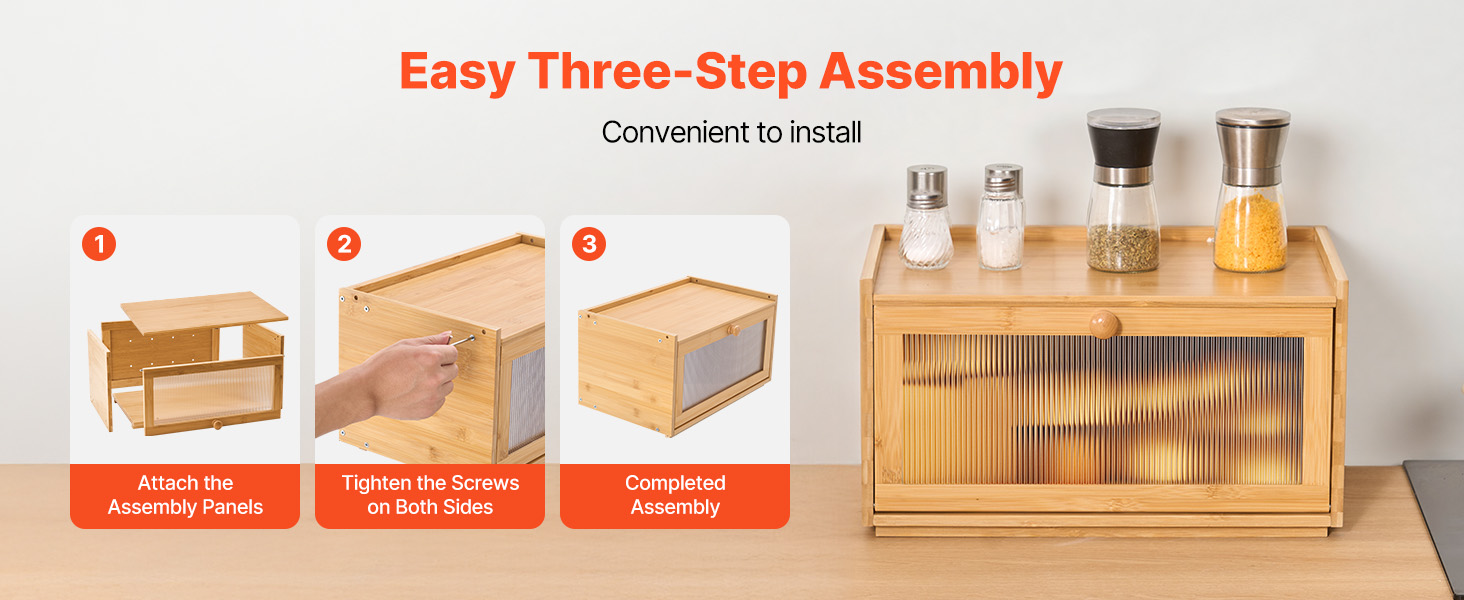 Easy Three-Step Assembly

Convenient to install

1

Attach the Assembly Panels

2

Tighten the Screws on Both Sides

3

Completed Assembly