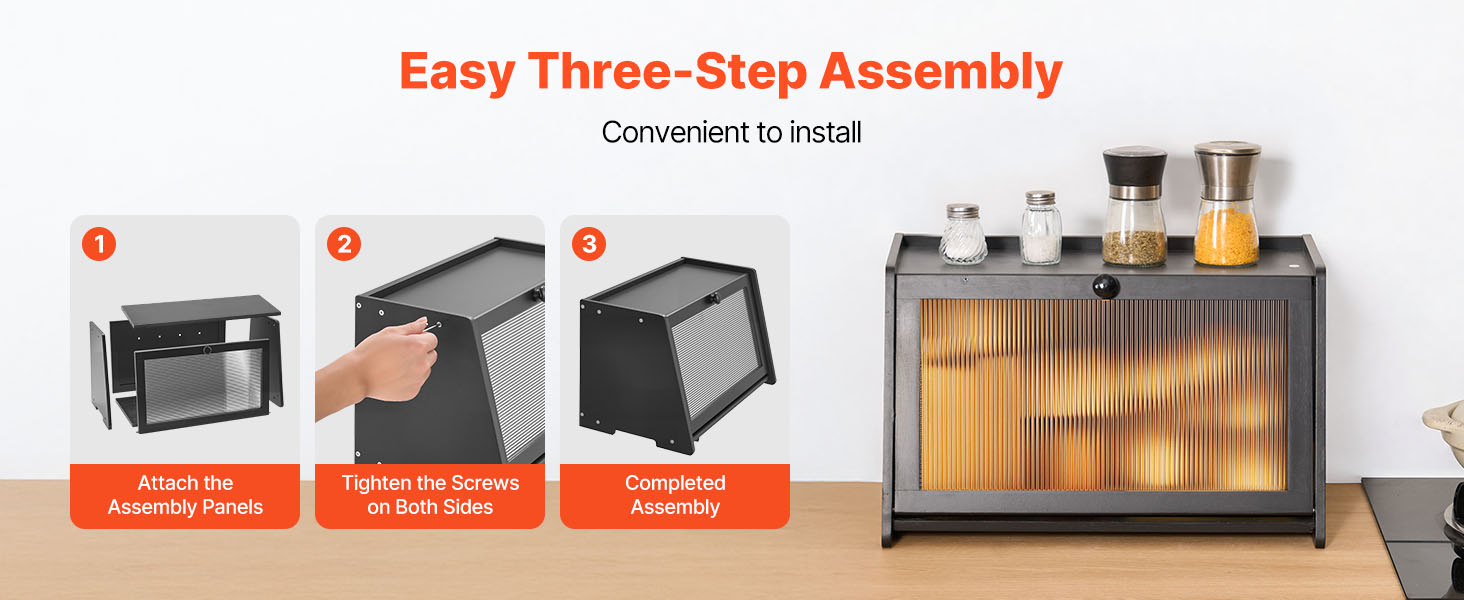 Easy Three-Step Assembly

Convenient to install

1

Attach the Assembly Panels

2

Tighten the Screws on Both Sides

3

Completed Assembly