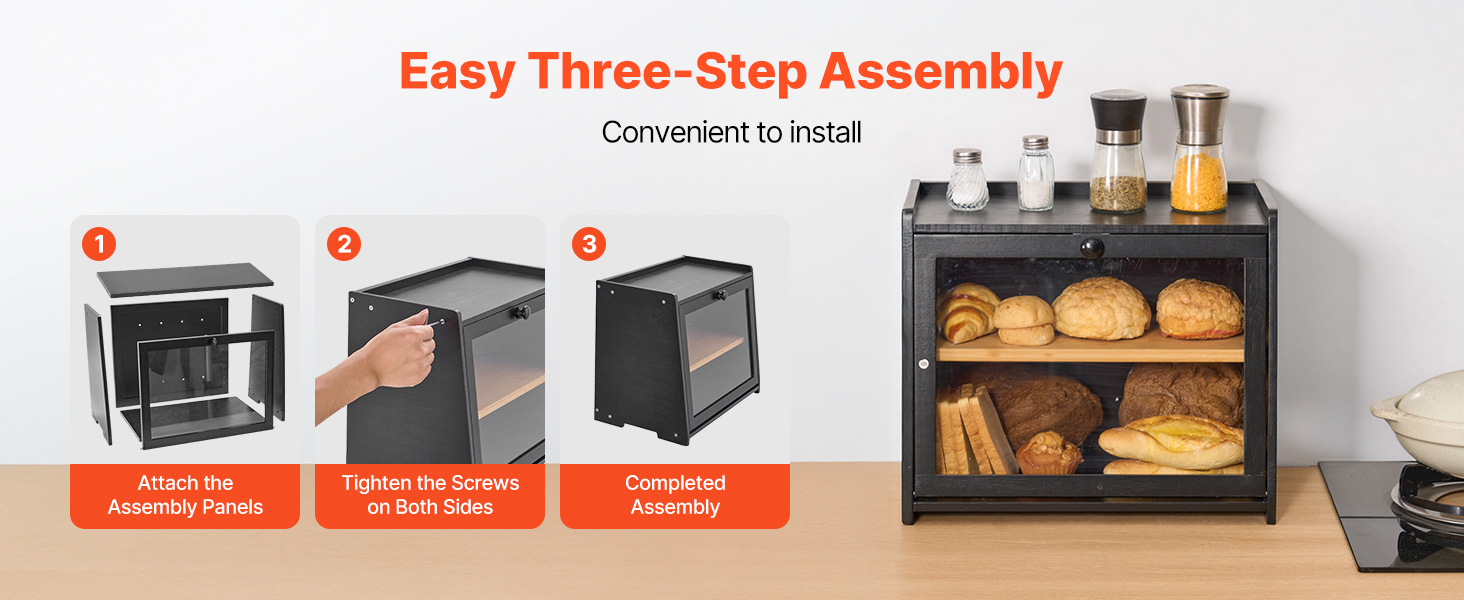 Easy Three-Step Assembly

Convenient to install

1

Attach the Assembly Panels

2

Tighten the Screws on Both Sides

3

Completed Assembly