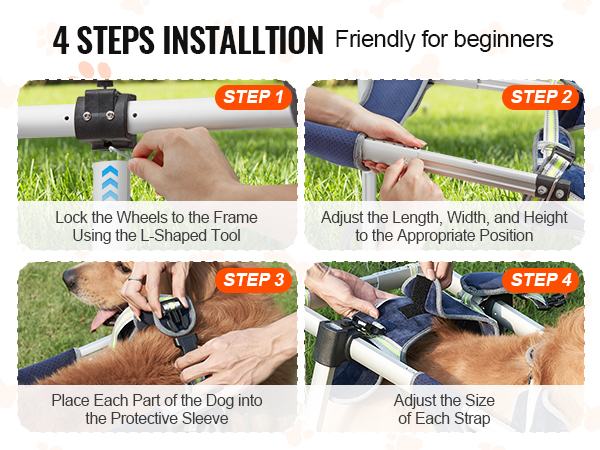 4 STEPS INSTALLTION Friendly for beginners

STEP 1

Lock the Wheels to the Frame Using the L-Shaped Tool

STEP 2

Adjust the Length, Width, and Height to the Appropriate Position

STEP 3

Place Each Part of the Dog into the Protective Sleeve

STEP 4

Adjust the Size of Each Strap