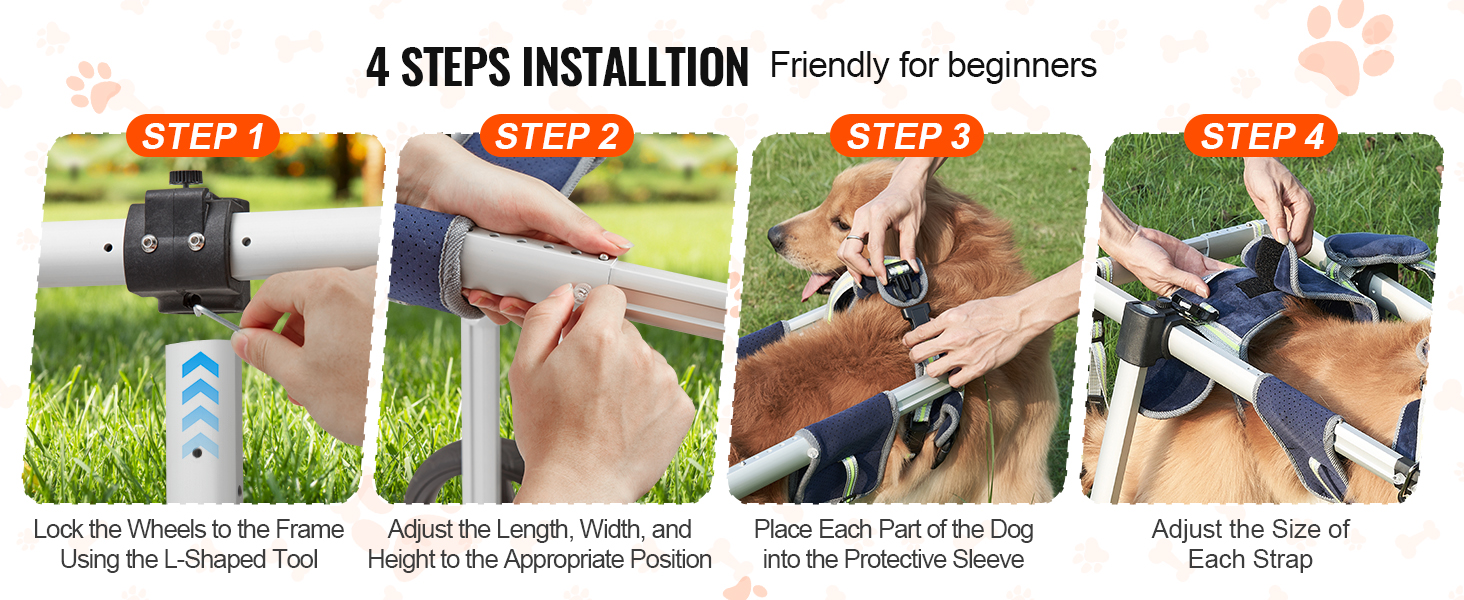 4 STEPS INSTALLTION Friendly for beginners

STEP 1

Lock the Wheels to the Frame Using the L-Shaped Tool

STEP 2

Adjust the Length, Width, and Height to the Appropriate Position

STEP 3

Place Each Part of the Dog into the Protective Sleeve

STEP 4

Adjust the Size of Each Strap