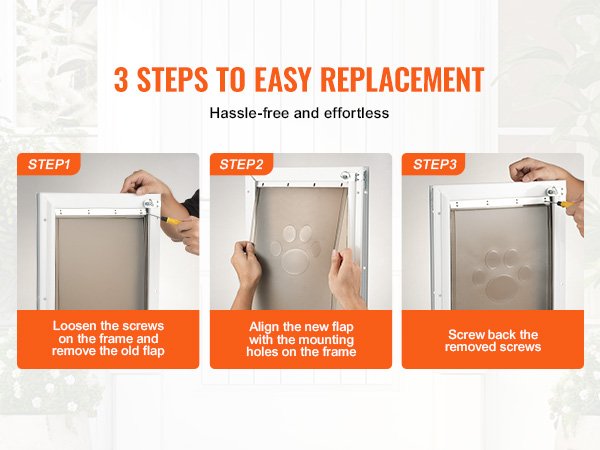 3 STEPS TO EASY REPLACEMENT

Hassle-free and effortless

STEP1

Loosen the screws on the frame and remove the old flap

STEP2

Align the new flap with the mounting holes on the frame

STEP3

Screw back the removed screws