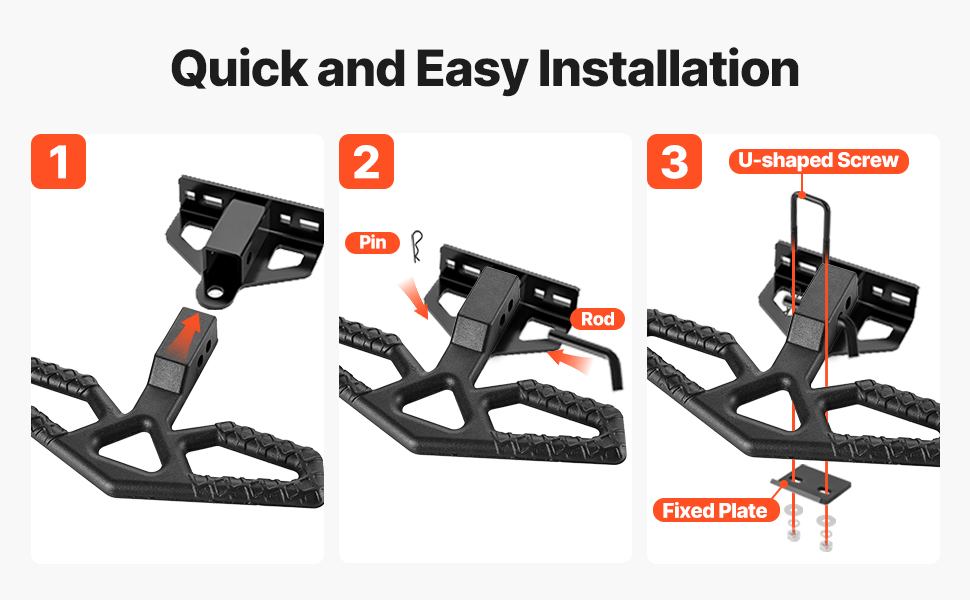 Quick and Easy Installation

1

2

Pin

Rod

3

U-shaped Screw

Fixed Plate