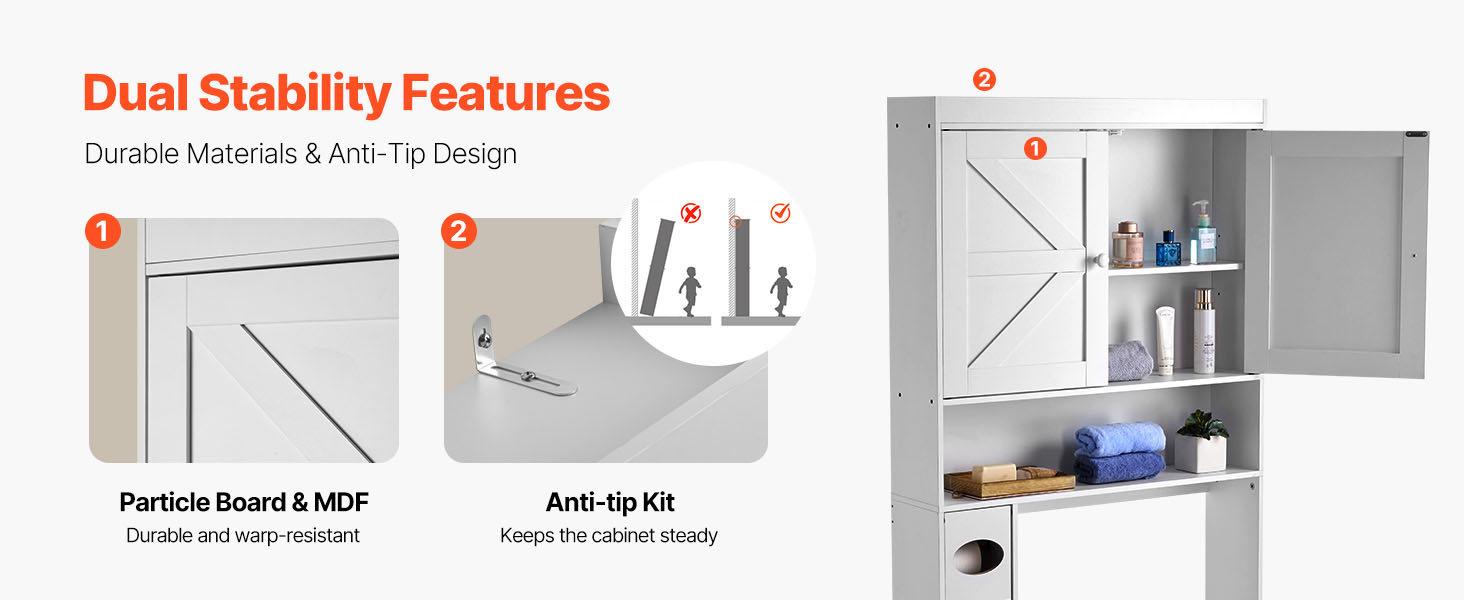 Dual Stability Features

Durable Materials & Anti-Tip Design

1

Particle Board & MDF

Durable and warp-resistant

2

Anti-tip Kit

Keeps the cabinet steady

2

1