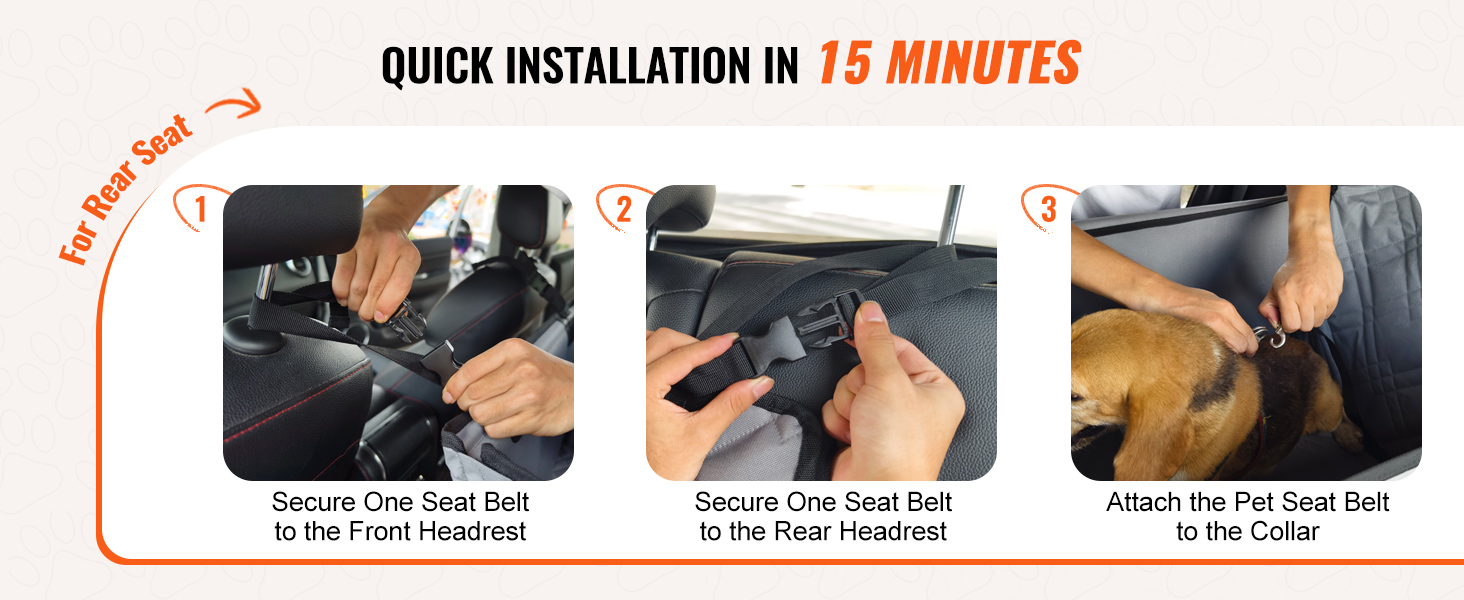 QUICK INSTALLATION IN 15 MINUTES

For Rear Seat

1
Secure One Seat Belt to the Front Headrest

2
Secure One Seat Belt to the Rear Headrest

3
Attach the Pet Seat Belt to the Collar