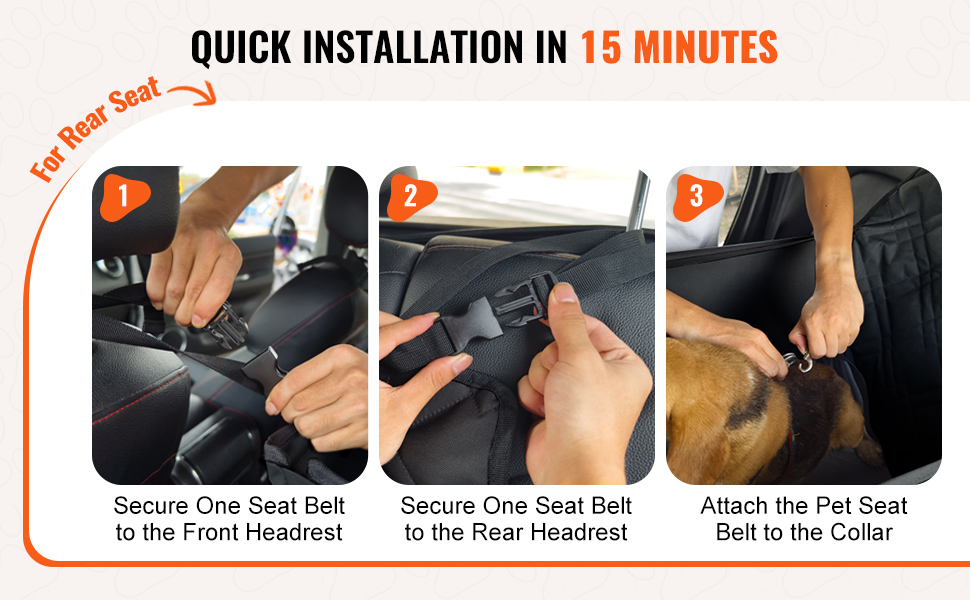 QUICK INSTALLATION IN 15 MINUTES

For Rear Seat

1

Secure One Seat Belt to the Front Headrest

2

Secure One Seat Belt to the Rear Headrest

3

Attach the Pet Seat Belt to the Collar