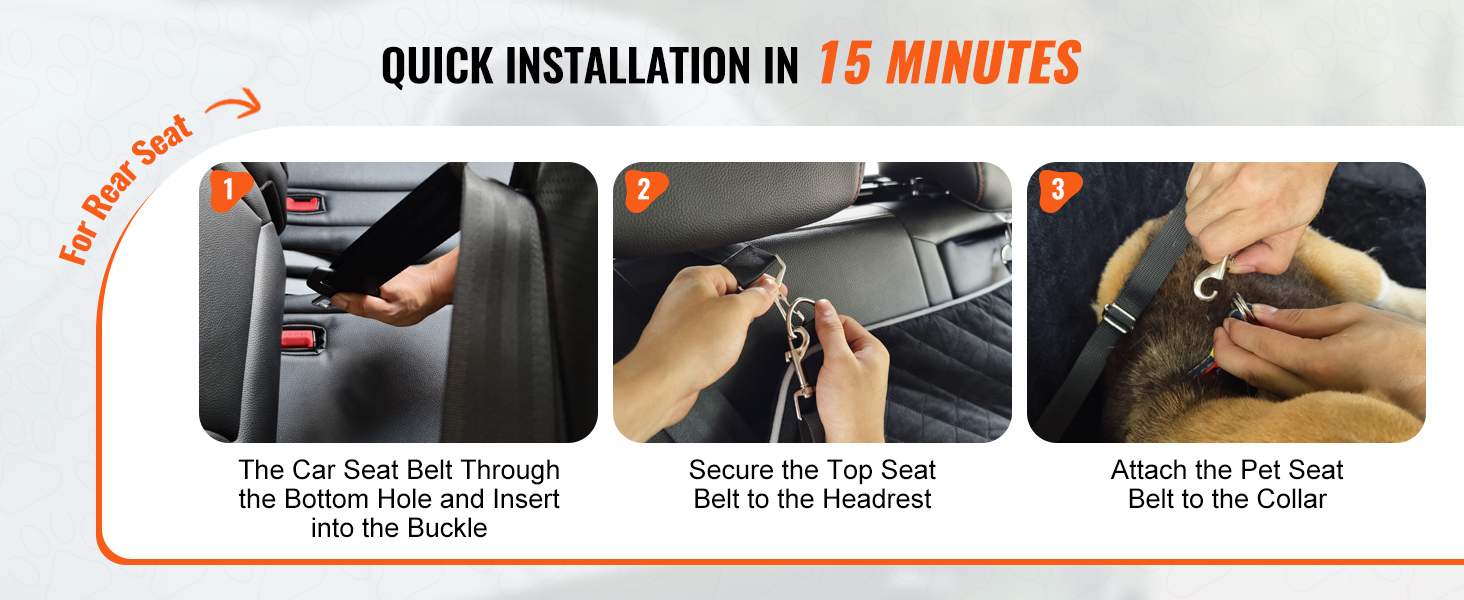 QUICK INSTALLATION IN 15 MINUTES

For Rear Seat

1

The Car Seat Belt Through the Bottom Hole and Insert into the Buckle

2

Secure the Top Seat Belt to the Headrest

3

Attach the Pet Seat Belt to the Collar