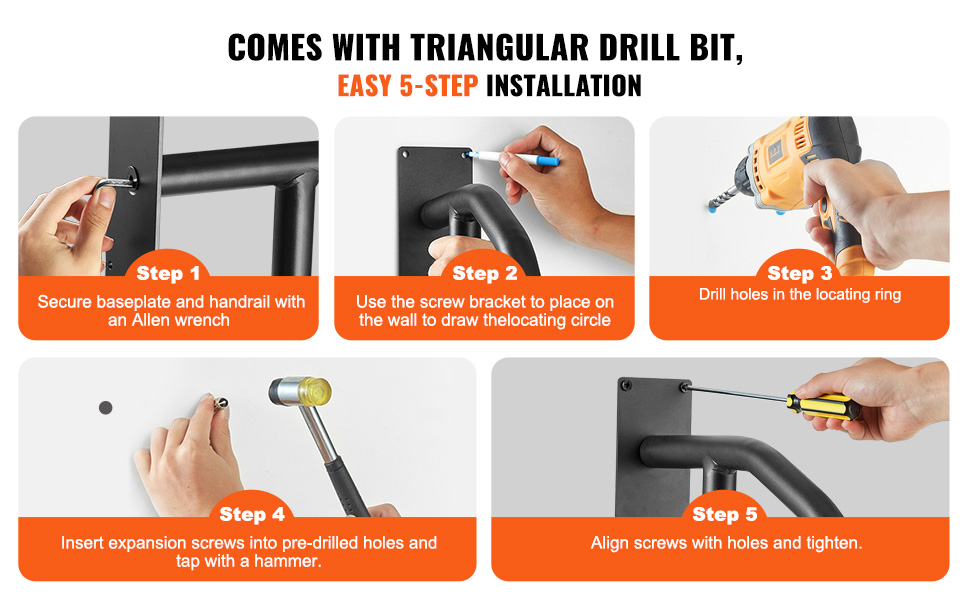 COMES WITH TRIANGULAR DRILL BIT,
EASY 5-STEP INSTALLATION

Step 1
Secure baseplate and handrail with an Allen wrench

Step 2
Use the screw bracket to place on the wall to draw thelocating circle

Step 3
Drill holes in the locating ring

Step 4
Insert expansion screws into pre-drilled holes and tap with a hammer.

Step 5
Align screws with holes and tighten.