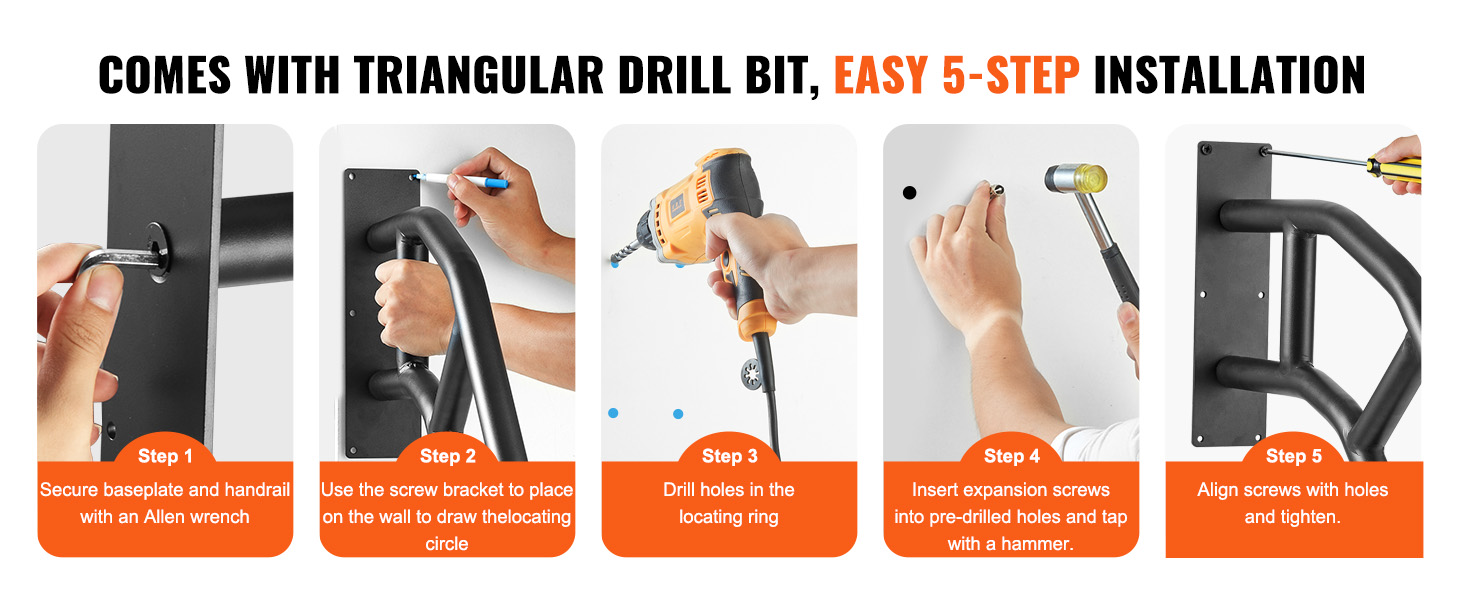 COMES WITH TRIANGULAR DRILL BIT, EASY 5-STEP INSTALLATION

Step 1
Secure baseplate and handrail with an Allen wrench

Step 2
Use the screw bracket to place on the wall to draw thelocating circle

Step 3
Drill holes in the locating ring

Step 4
Insert expansion screws into pre-drilled holes and tap with a hammer.

Step 5
Align screws with holes and tighten.