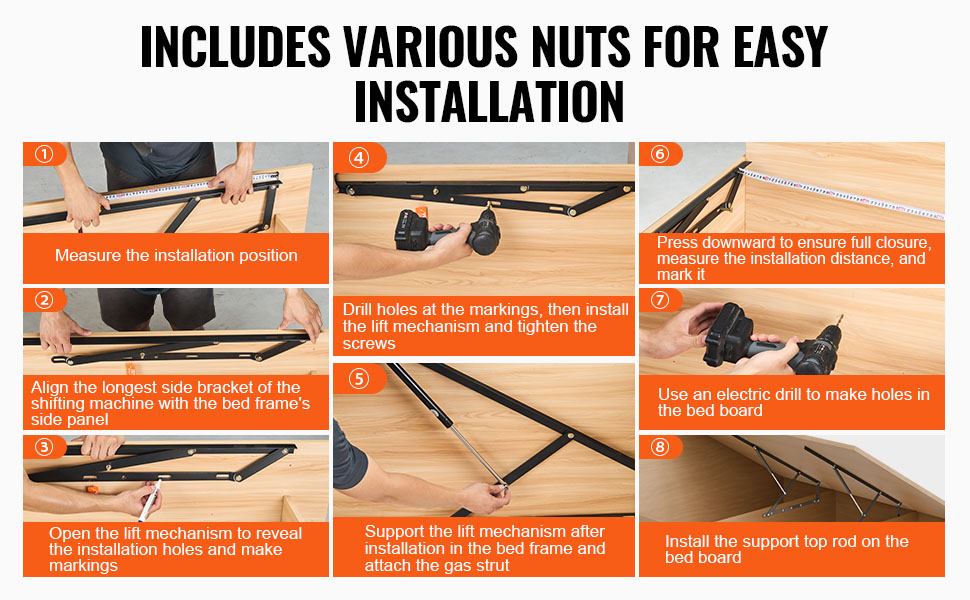 INCLUDES VARIOUS NUTS FOR EASY INSTALLATION

①
Measure the installation position

②
Align the longest side bracket of the shifting machine with the bed frame's side panel

③
Open the lift mechanism to reveal the installation holes and make markings

④
Drill holes at the markings, then install the lift mechanism and tighten the screws

⑤
Support the lift mechanism after installation in the bed frame and attach the gas strut

⑥
Press downward to ensure full closure, measure the installation distance, and mark it

⑦
Use an electric drill to make holes in the bed board

⑧
Install the support top rod on the bed board