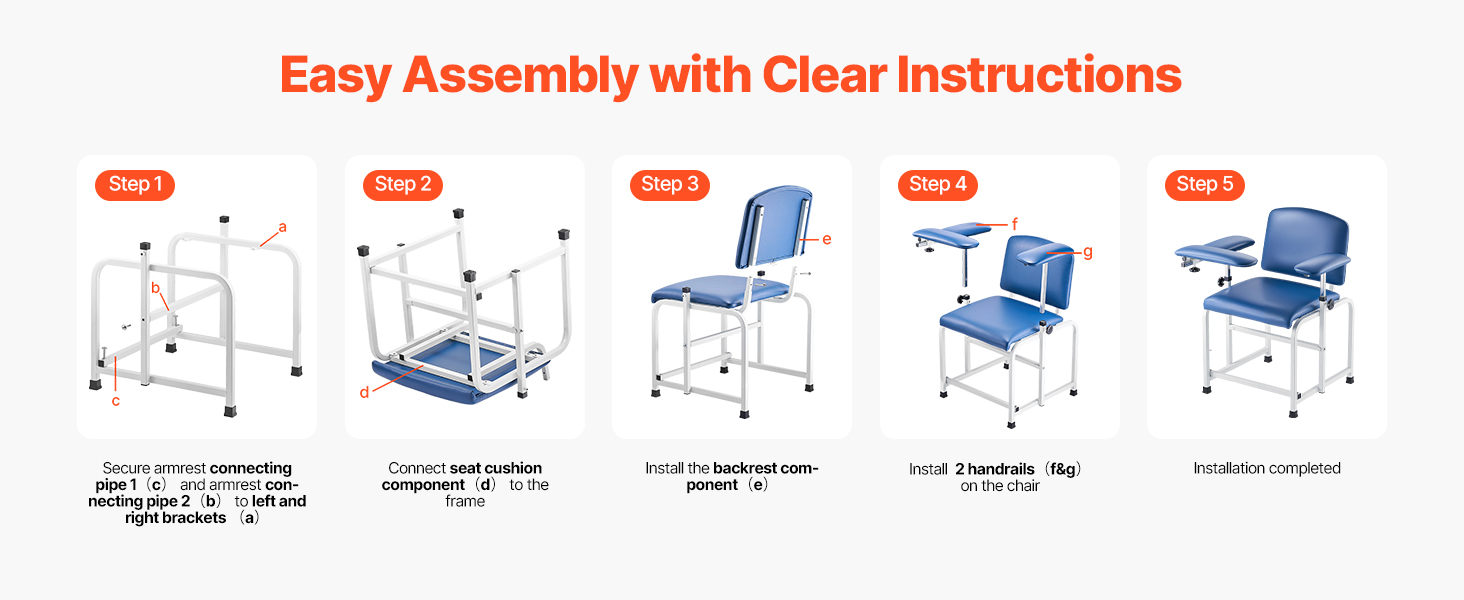 Easy Assembly with Clear Instructions

Step 1

a

b

c

Secure armrest connecting pipe 1（c） and armrest connecting pipe 2（b） to left and right brackets （a）

Step 2

d

Connect seat cushion component（d） to the frame

Step 3

e

Install the backrest component（e）

Step 4

f

g

Install 2 handrails（f&g） on the chair

Step 5

Installation completed