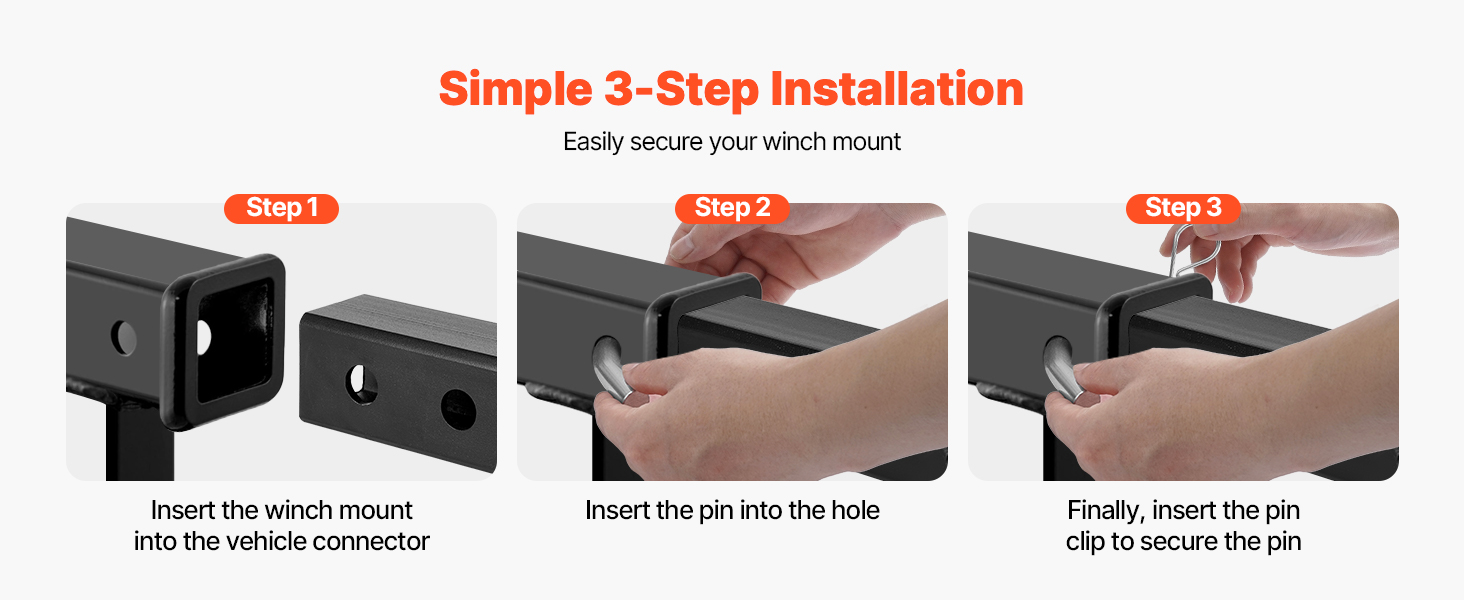 Simple 3-Step Installation

Easily secure your winch mount

Step 1

Insert the winch mount into the vehicle connector

Step 2

Insert the pin into the hole

Step 3

Finally, insert the pin clip to secure the pin