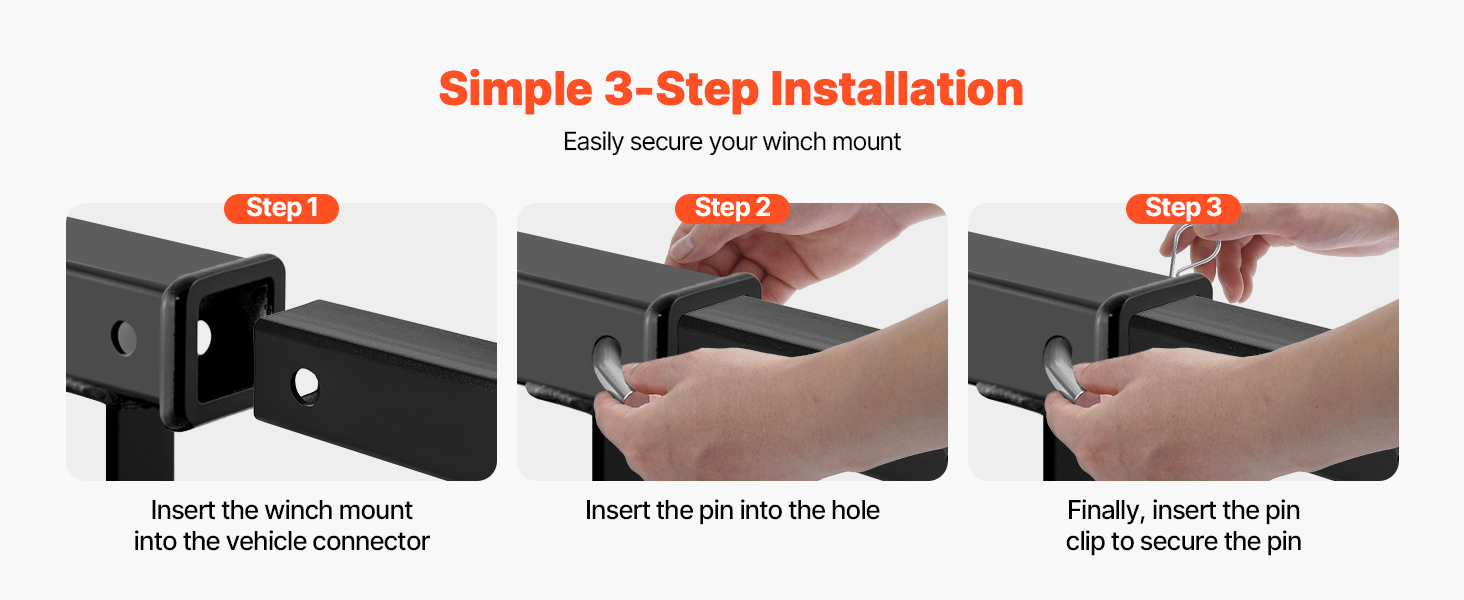 Simple 3-Step Installation

Easily secure your winch mount

Step 1

Insert the winch mount into the vehicle connector

Step 2

Insert the pin into the hole

Step 3

Finally, insert the pin clip to secure the pin