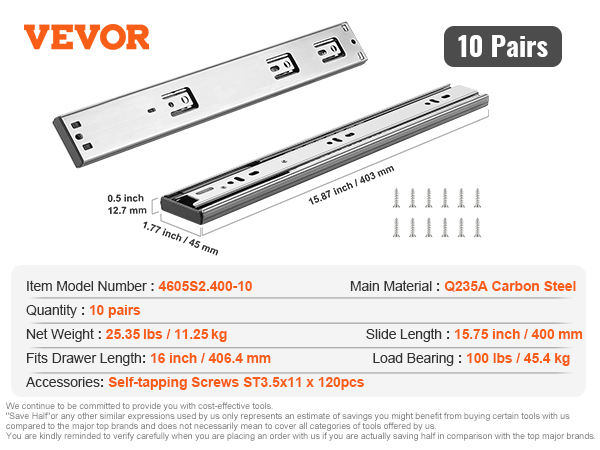 VEVOR

10 Pairs

0.5 inch
12.7 mm

1.77 inch / 45 mm

15.87 inch / 403 mm

Item Model Number : 4605S2.400-10
Main Material : Q235A Carbon Steel

Quantity : 10 pairs

Net Weight : 25.35 lbs / 11.25 kg
Slide Length : 15.75 inch / 400 mm

Fits Drawer Length: 16 inch / 406.4 mm
Load Bearing : 100 lbs / 45.4 kg

Accessories: Self-tapping Screws ST3.5x11 x 120pcs

We continue to be committed to provide you with cost-effective tools.
"Save Half"or any other similar expressions used by us only represents an estimate of savings you might benefit from buying certain tools with us compared to the major top brands and does not necessarily mean to cover all categories of tools offered by us.
You are kindly reminded to verify carefully when you are placing an order with us if you are actually saving half in comparison with the top major brands.