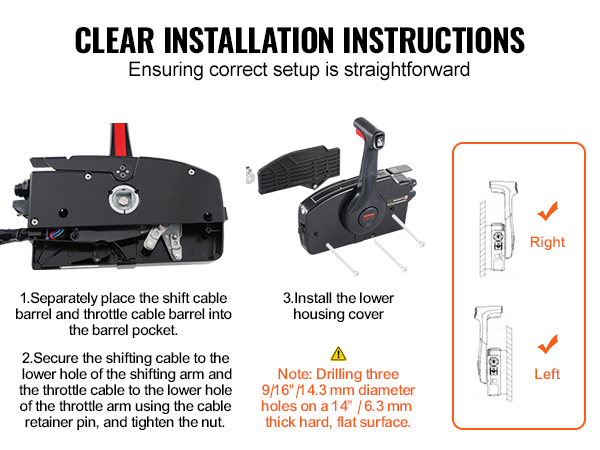 CLEAR INSTALLATION INSTRUCTIONS
Ensuring correct setup is straightforward

1.Separately place the shift cable barrel and throttle cable barrel into the barrel pocket.

2.Secure the shifting cable to the lower hole of the shifting arm and the throttle cable to the lower hole of the throttle arm using the cable retainer pin, and tighten the nut.

3.Install the lower housing cover

Note: Drilling three 9/16" /14.3 mm diameter holes on a 14" / 6.3 mm thick hard, flat surface.

Right

Left