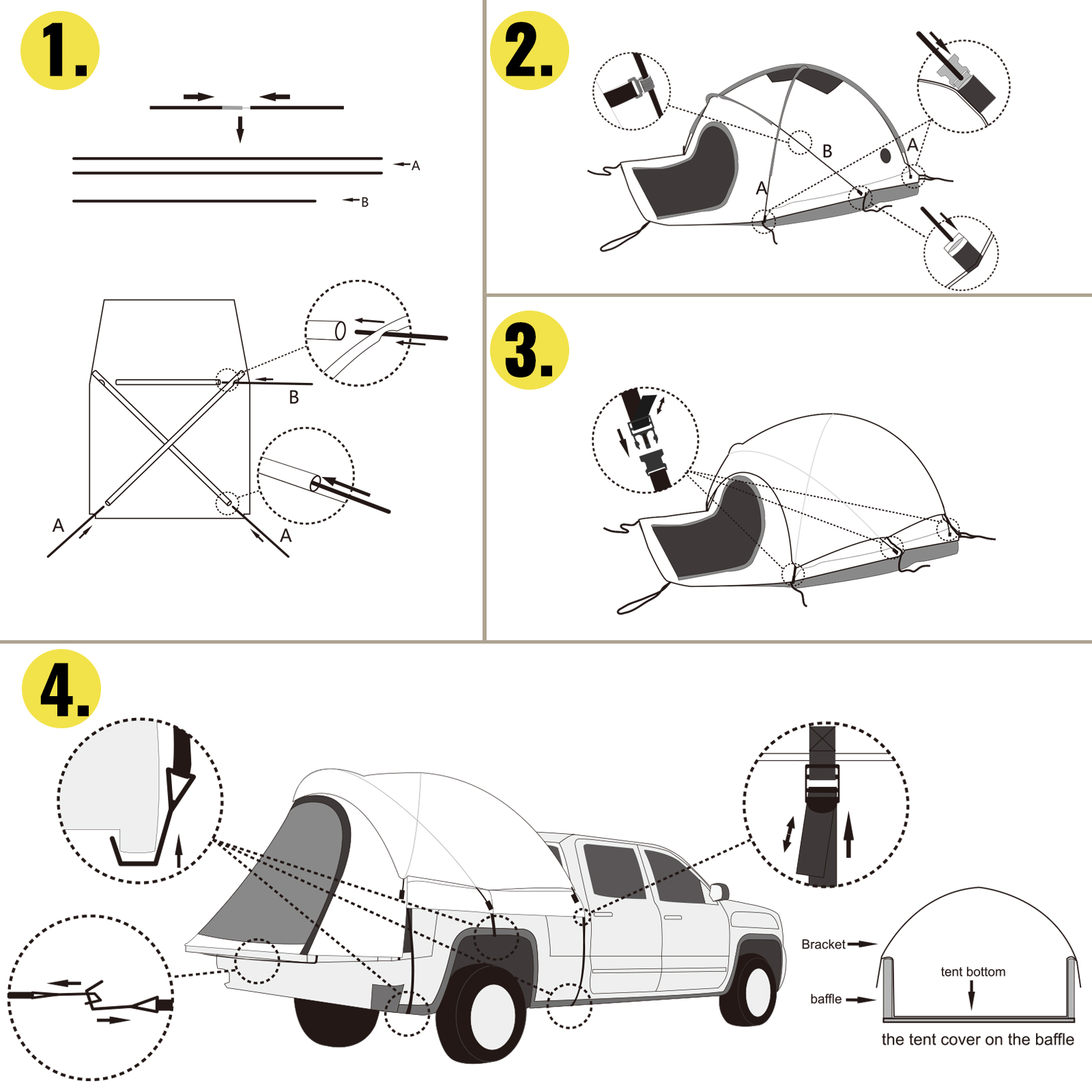 1.

A

B

B

A

A

2.

B

A

A

3.

4.

Bracket

tent bottom

baffle

the tent cover on the baffle