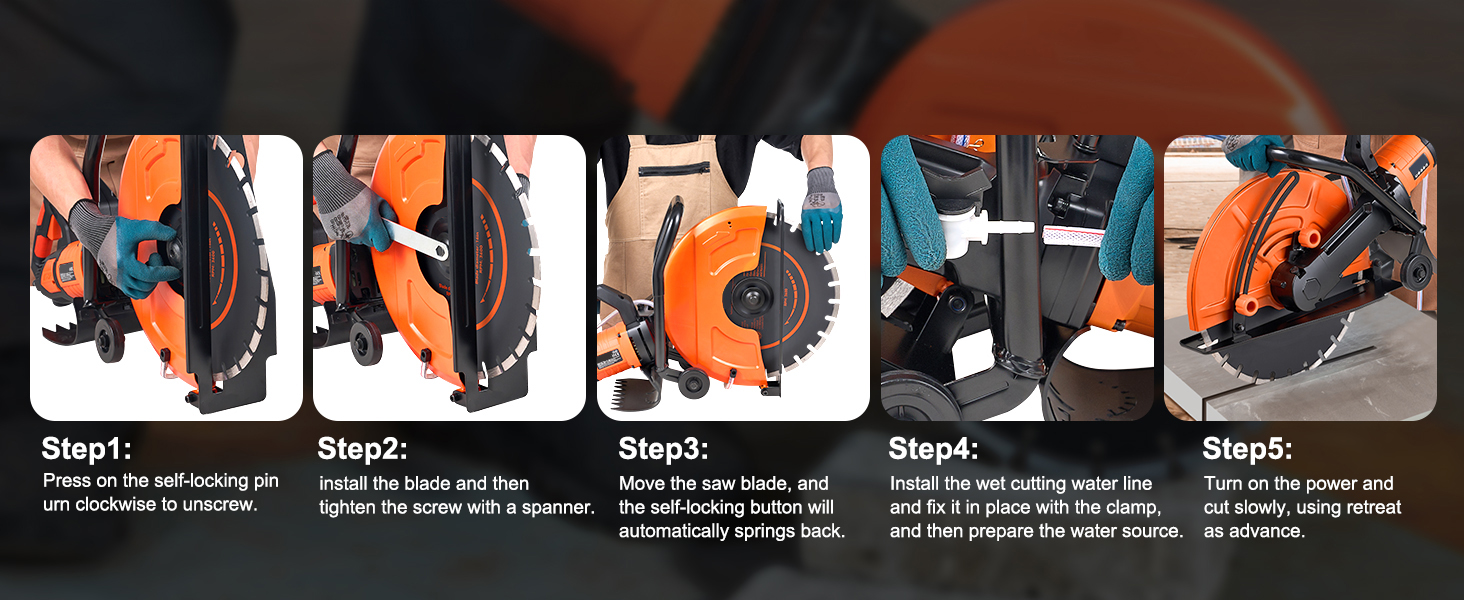 Step1:
Press on the self-locking pin urn clockwise to unscrew.

Step2:
install the blade and then tighten the screw with a spanner.

Step3:
Move the saw blade, and the self-locking button will automatically springs back.

Step4:
Install the wet cutting water line and fix it in place with the clamp, and then prepare the water source.

Step5:
Turn on the power and cut slowly, using retreat as advance.