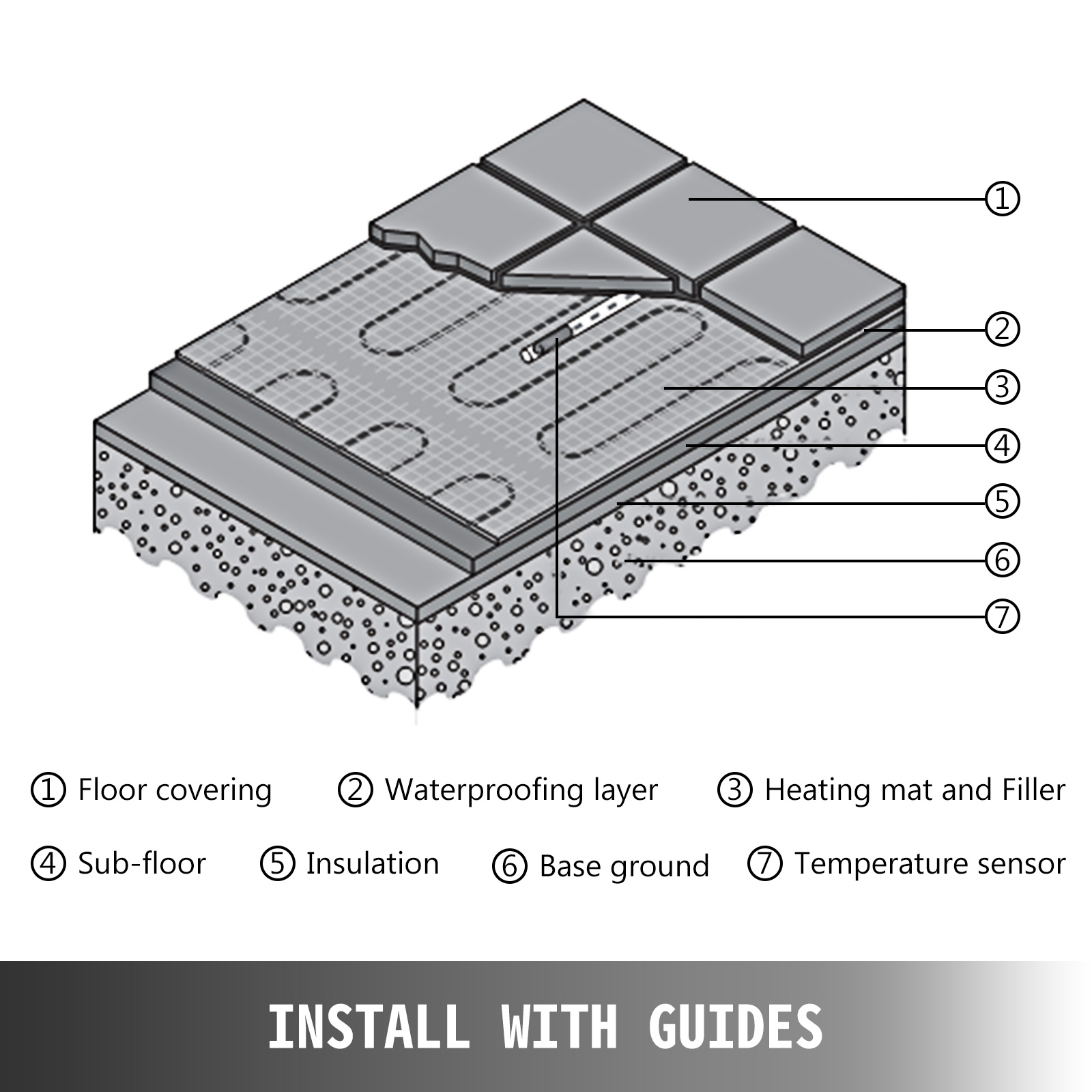 ①
②
③
④
⑤
⑥
⑦

① Floor covering ② Waterproofing layer ③ Heating mat and Filler

④ Sub-floor ⑤ Insulation ⑥ Base ground ⑦ Temperature sensor

INSTALL WITH GUIDES