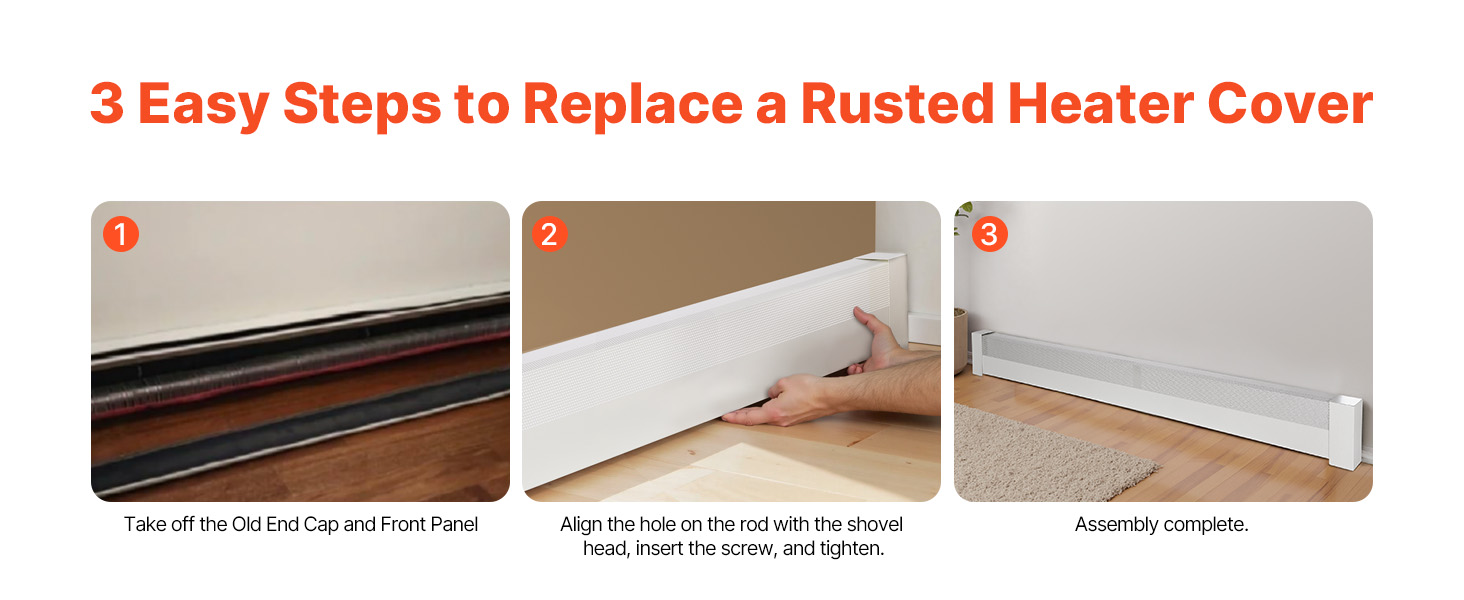 3 Easy Steps to Replace a Rusted Heater Cover

1

Take off the Old End Cap and Front Panel

2

Align the hole on the rod with the shovel head, insert the screw, and tighten.

3

Assembly complete.