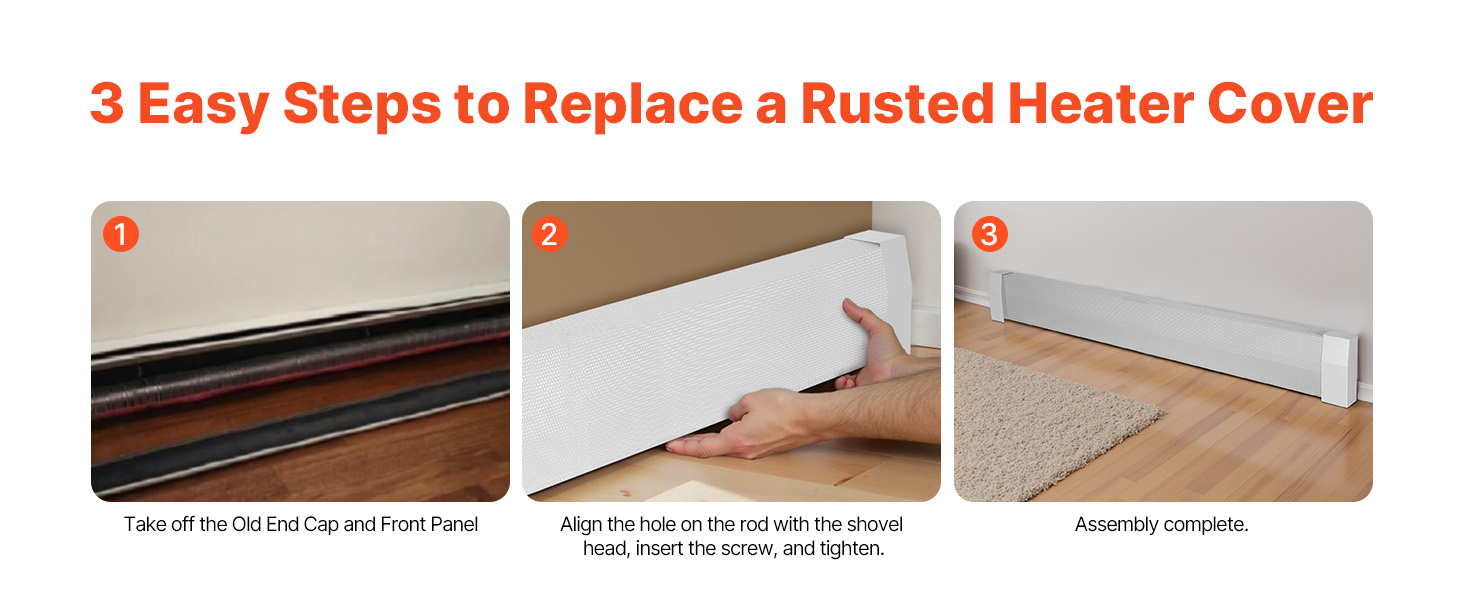 3 Easy Steps to Replace a Rusted Heater Cover

1

Take off the Old End Cap and Front Panel

2

Align the hole on the rod with the shovel head, insert the screw, and tighten.

3

Assembly complete.