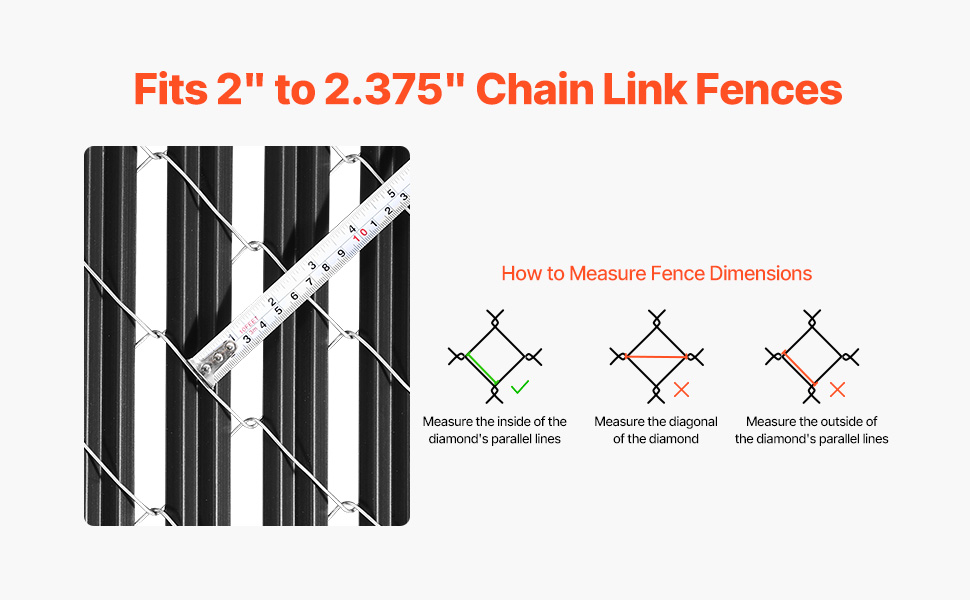 Fits 2" to 2.375" Chain Link Fences

How to Measure Fence Dimensions

Measure the inside of the diamond's parallel lines

Measure the diagonal of the diamond

Measure the outside of the diamond's parallel lines