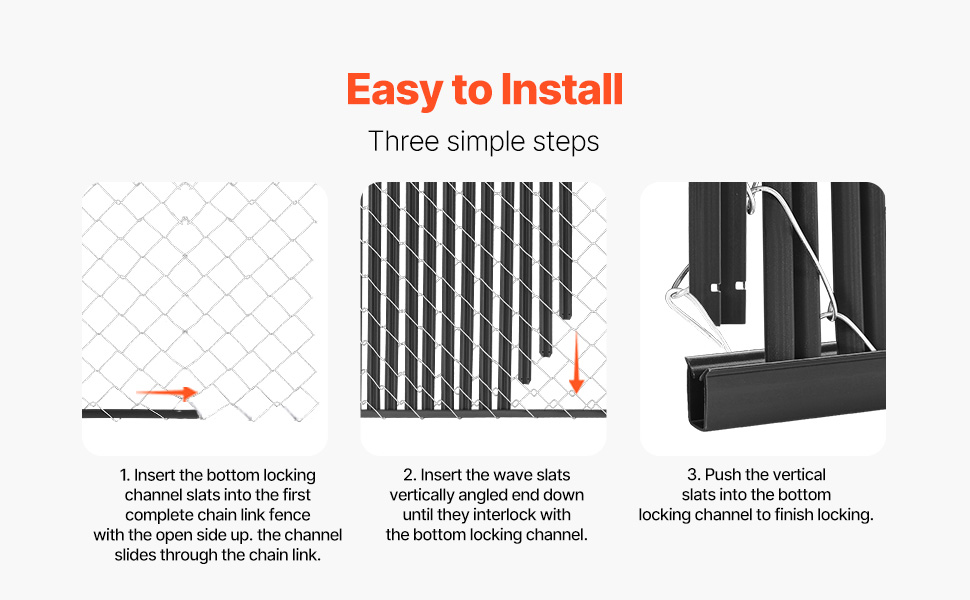 Easy to Install

Three simple steps

1. Insert the bottom locking channel slats into the first complete chain link fence with the open side up. the channel slides through the chain link.

2. Insert the wave slats vertically angled end down until they interlock with the bottom locking channel.

3. Push the vertical slats into the bottom locking channel to finish locking.