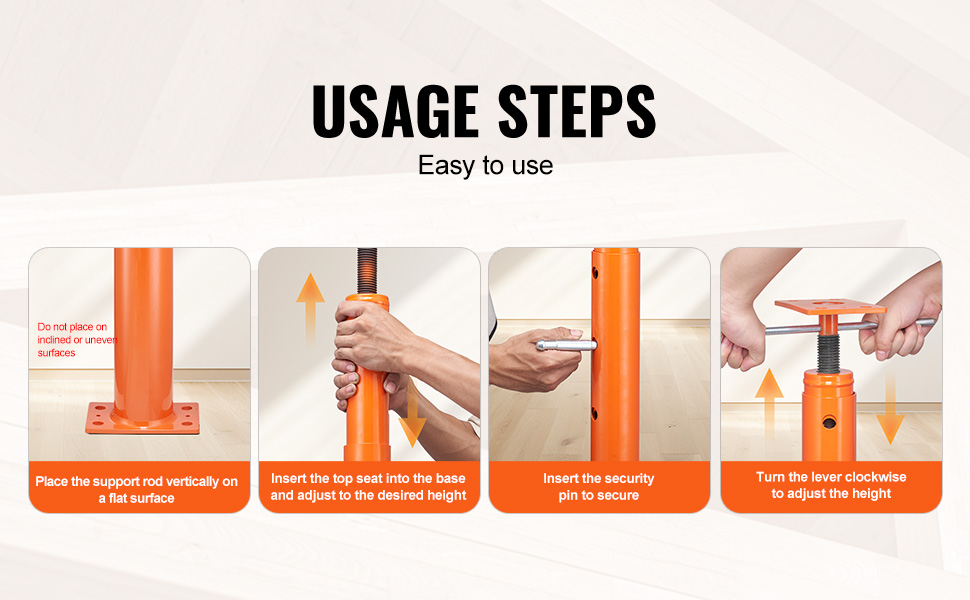 USAGE STEPS

Easy to use

Do not place on inclined or uneven surfaces

Place the support rod vertically on a flat surface

Insert the top seat into the base and adjust to the desired height

Insert the security pin to secure

Turn the lever clockwise to adjust the height