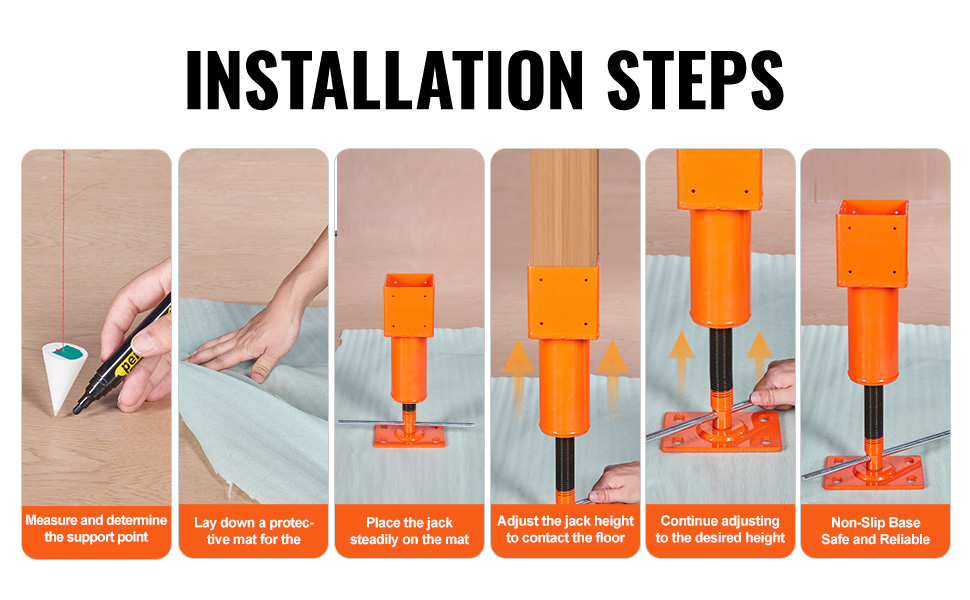 INSTALLATION STEPS

Measure and determine the support point

Lay down a protective mat for the

Place the jack steadily on the mat

Adjust the jack height to contact the floor

Continue adjusting to the desired height

Non-Slip Base Safe and Reliable