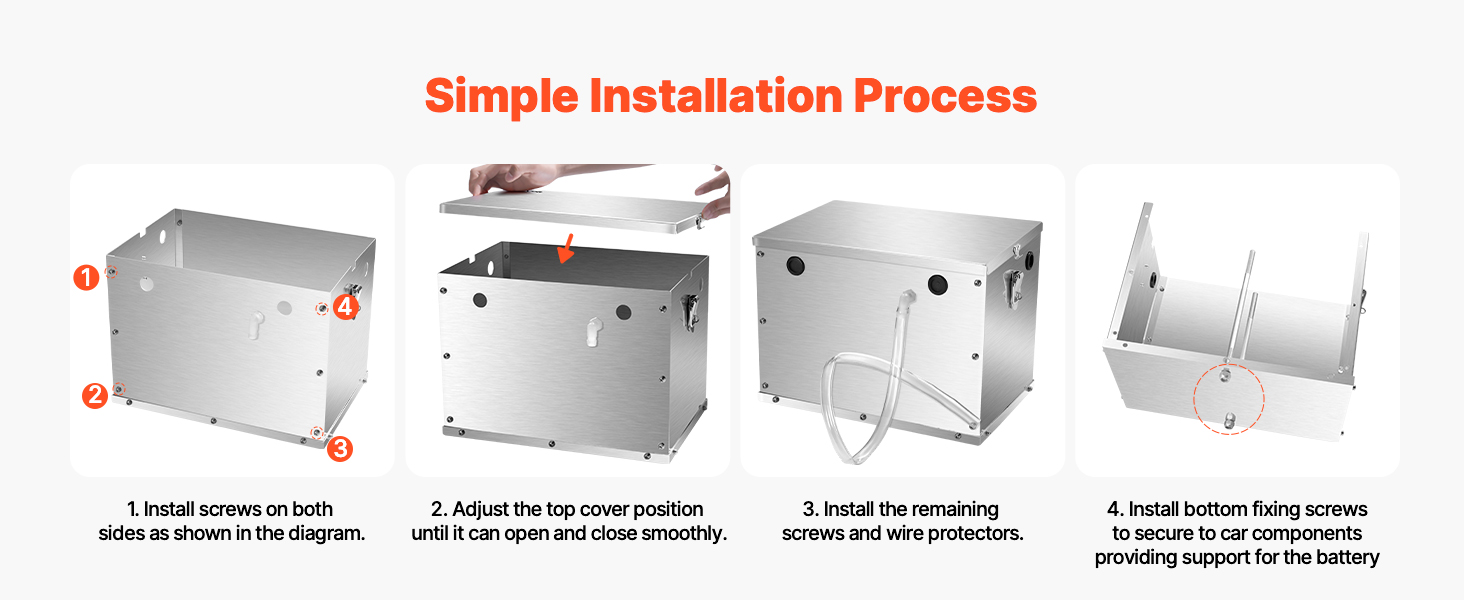 Simple Installation Process

1
4
2
3

1. Install screws on both sides as shown in the diagram.

2. Adjust the top cover position until it can open and close smoothly.

3. Install the remaining screws and wire protectors.

4. Install bottom fixing screws to secure to car components providing support for the battery