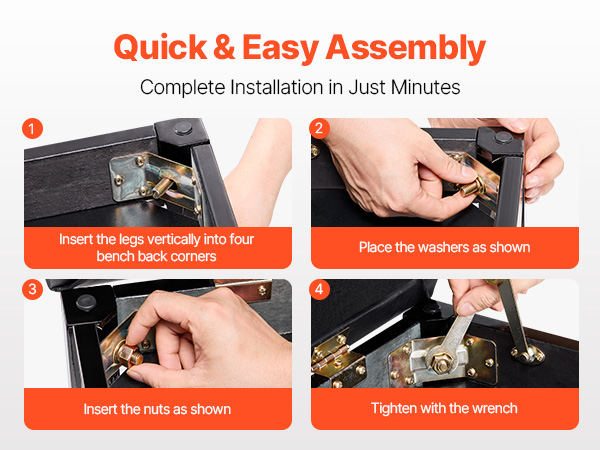 Quick & Easy Assembly

Complete Installation in Just Minutes

1

Insert the legs vertically into four bench back corners

2

Place the washers as shown

3

Insert the nuts as shown

4

Tighten with the wrench