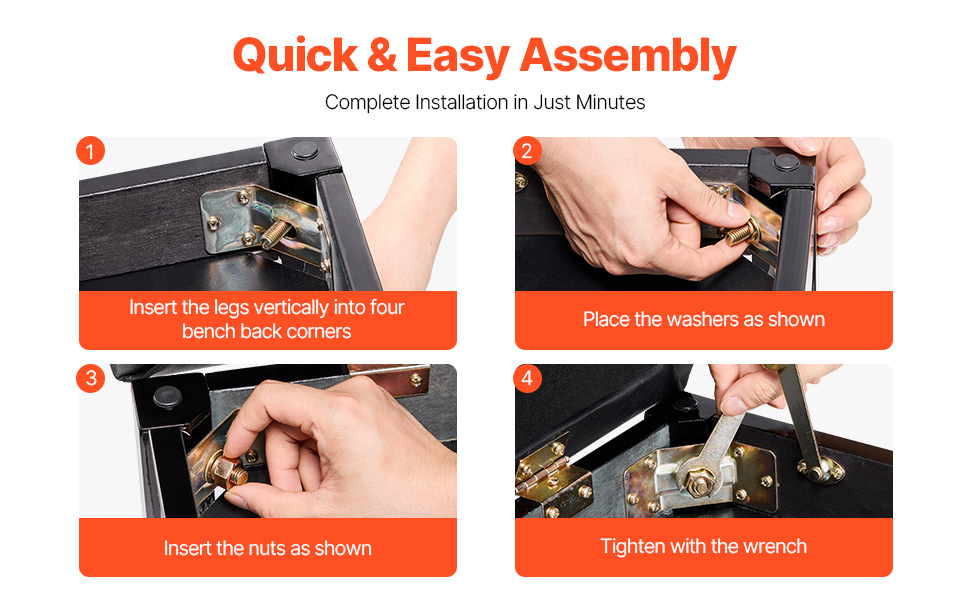 Quick & Easy Assembly

Complete Installation in Just Minutes

1

Insert the legs vertically into four bench back corners

2

Place the washers as shown

3

Insert the nuts as shown

4

Tighten with the wrench