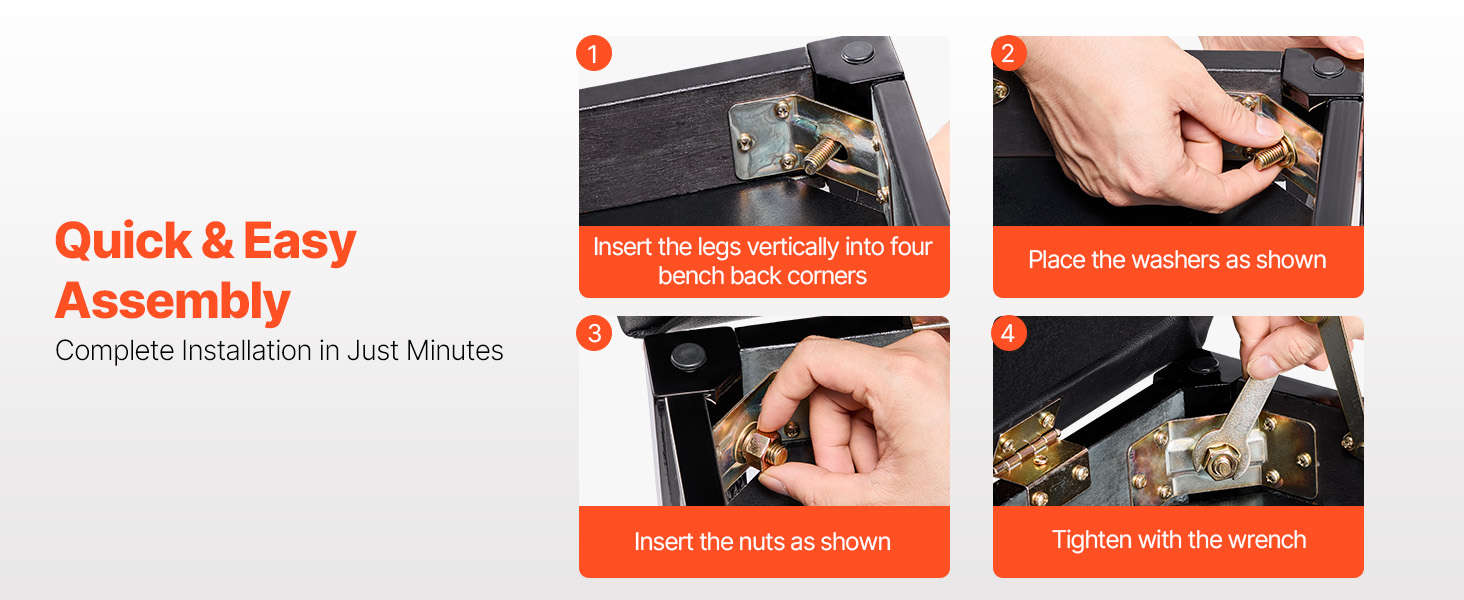 Quick & Easy Assembly
Complete Installation in Just Minutes

1
Insert the legs vertically into four bench back corners

2
Place the washers as shown

3
Insert the nuts as shown

4
Tighten with the wrench