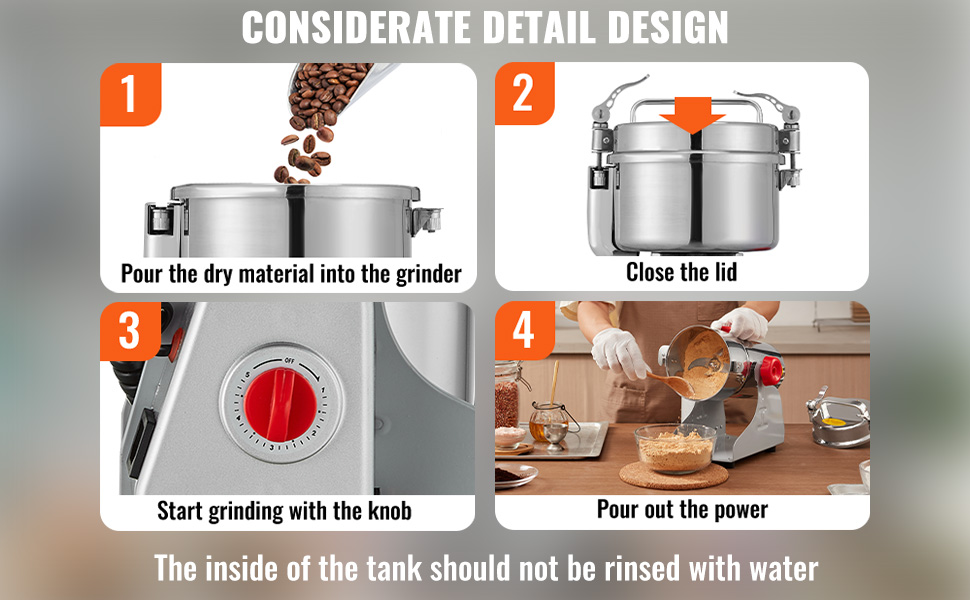 CONSIDERATE DETAIL DESIGN

1

Pour the dry material into the grinder

2

Close the lid

3

OFF

Start grinding with the knob

4

Pour out the power

The inside of the tank should not be rinsed with water